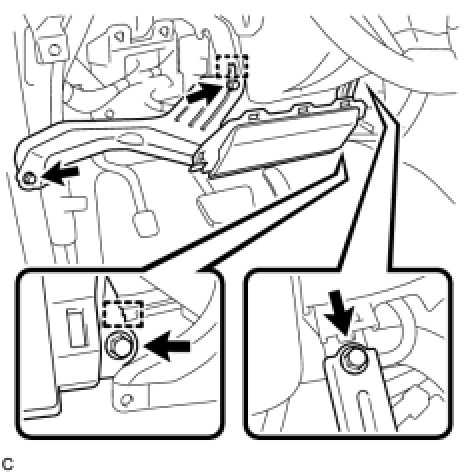 C