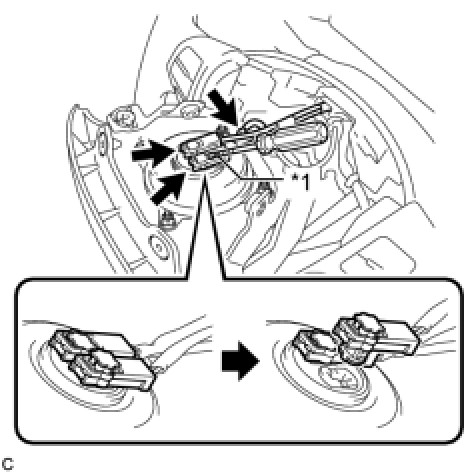 *1

C