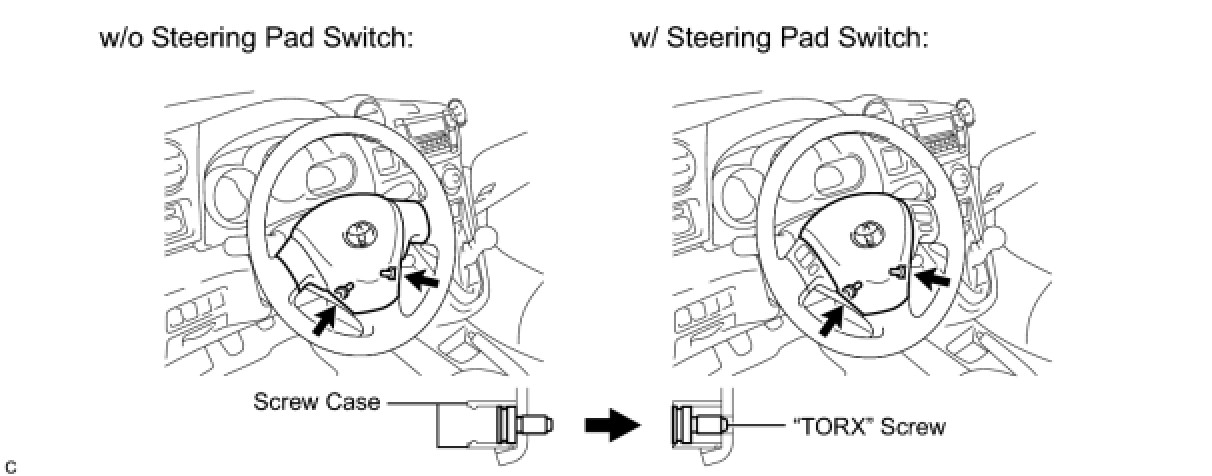 w/o Steering Pad Switch:

w/ Steering Pad Switch:

Screw Case

"TORX" Screw

C