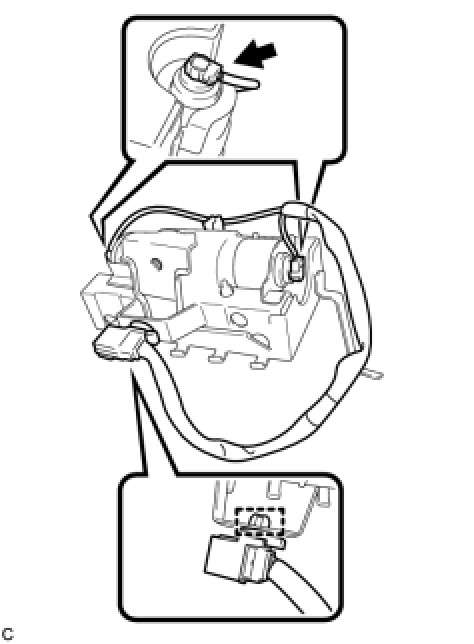 C