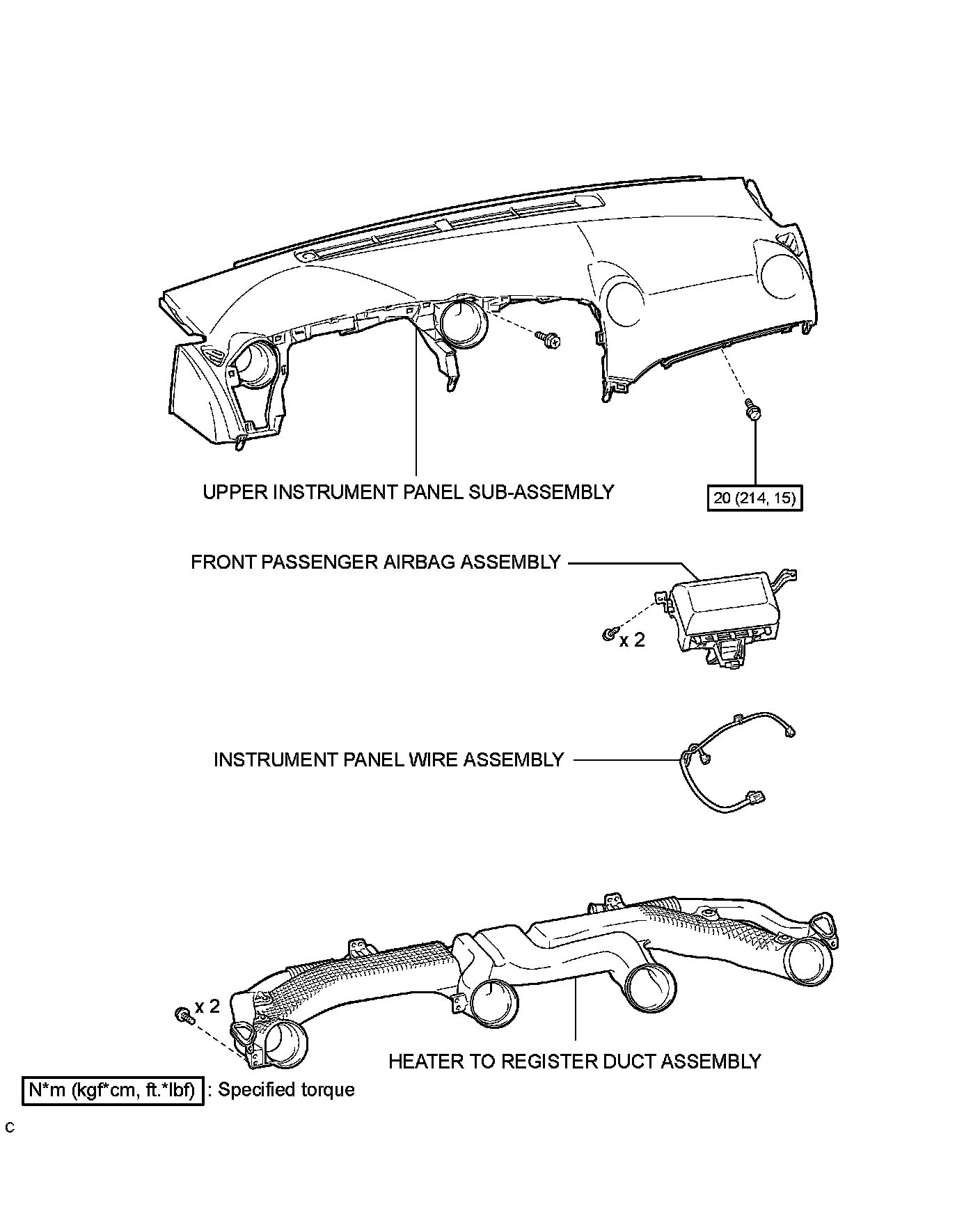 UPPER INSTRUMENT PANEL SUB-ASSEMBLY

20 (214, 15)

FRONT PASSENGER AIRBAG ASSEMBLY

x 2

INSTRUMENT PANEL WIRE ASSEMBLY

x 2

HEATER TO REGISTER DUCT ASSEMBLY

N*m (kgf*cm, ft.*lbf) : Specified torque

C