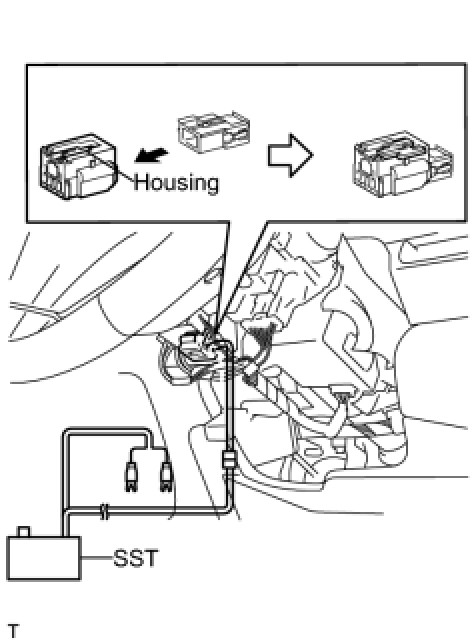 Housing

SST

T