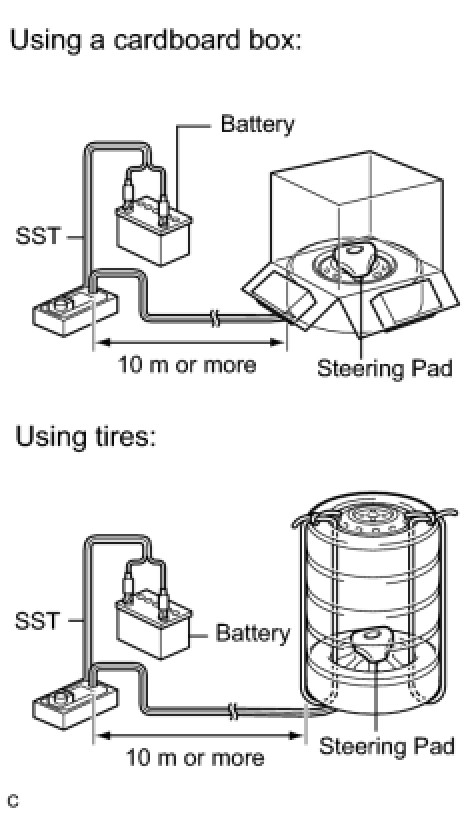 Using a cardboard box:

Battery

SST

10 m or more

Steering Pad

Using tires:

SST

Battery

10 m or more

Steering Pad

C