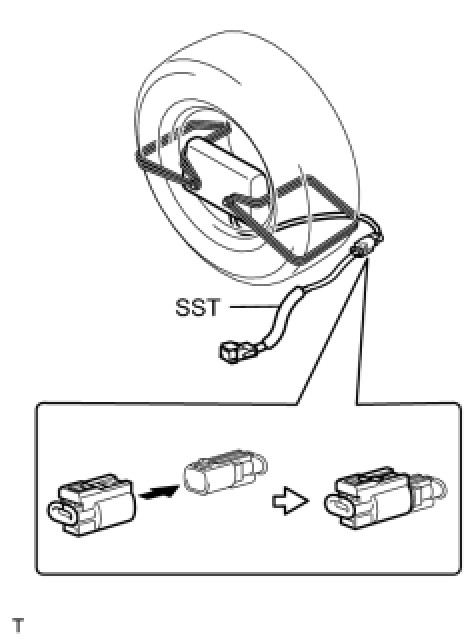 SST

T