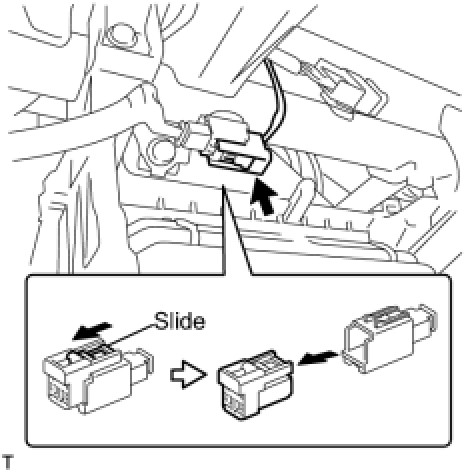 Slide

T