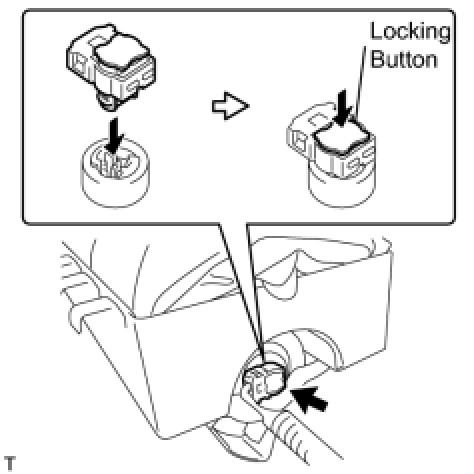 Locking Button

T