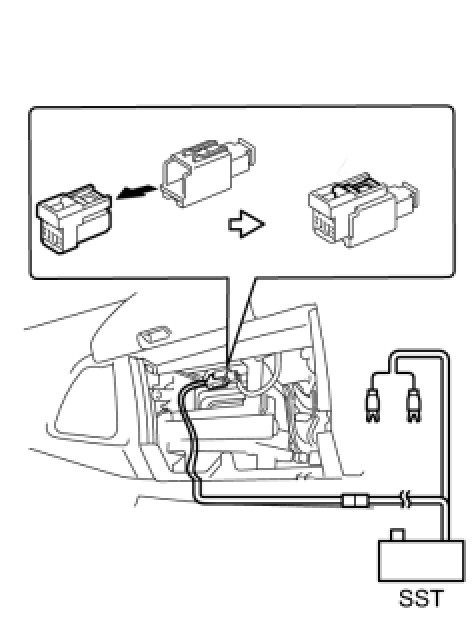 SST