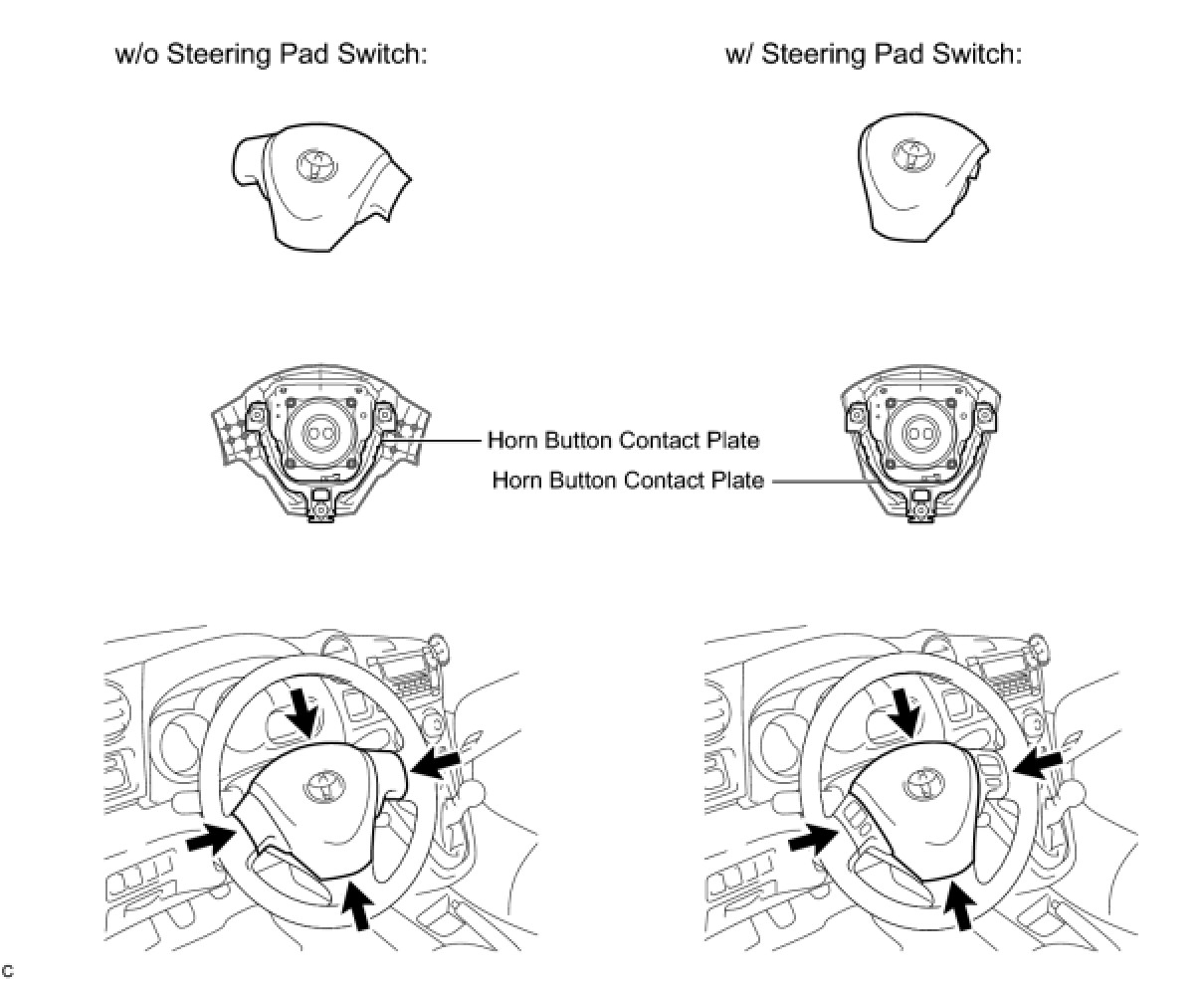 w/o Steering Pad Switch:

w/ Steering Pad Switch:

Horn Button Contact Plate

Horn Button Contact Plate

C