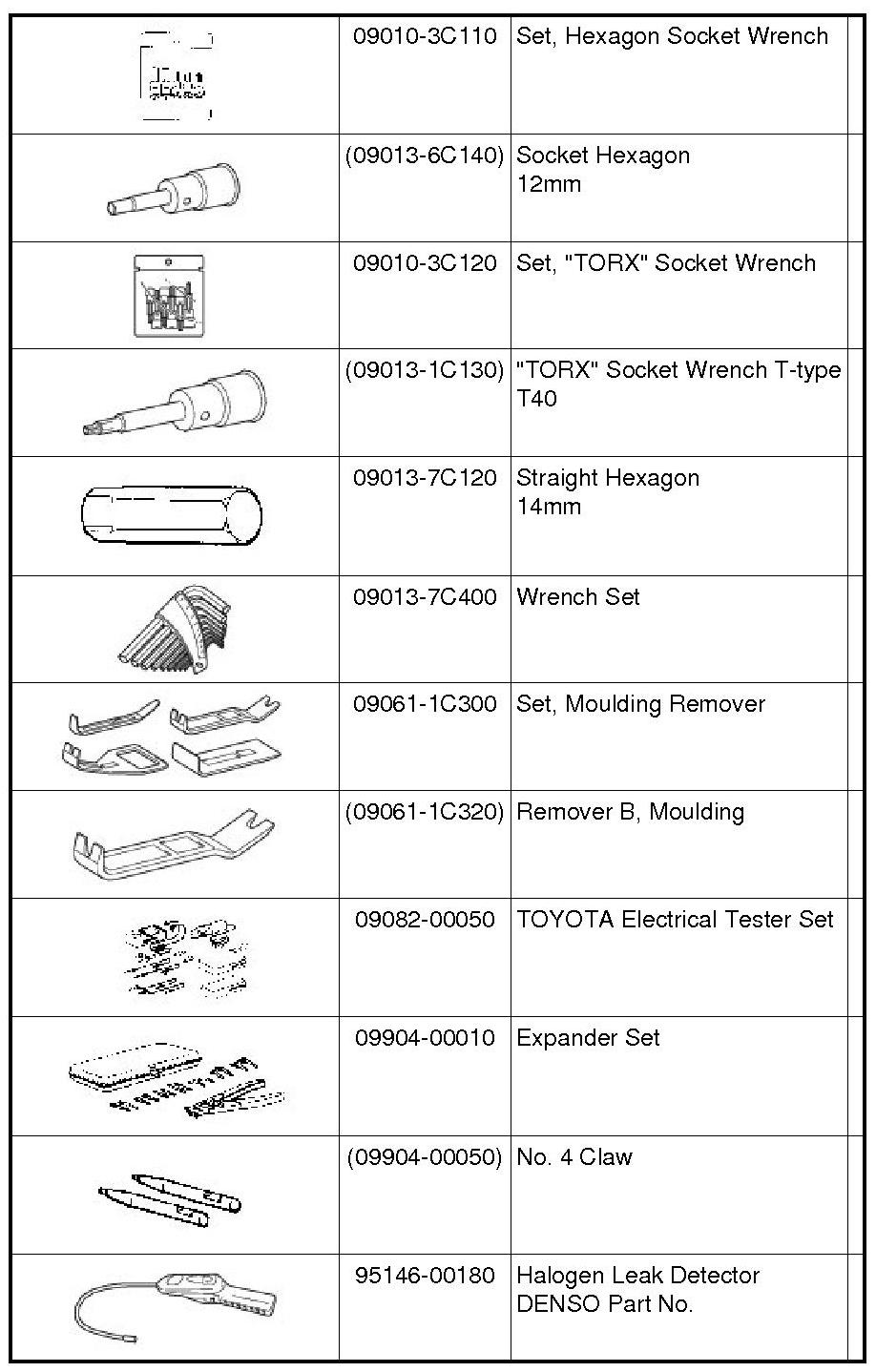 |  |  |  |  |
|---|---|---|---|
|  | 09010-3C110 | Set, Hexagon Socket Wrench |  |
|  | (09013-6C140) | Socket Hexagon 12mm |  |
|  | 09010-3C120 | Set, "TORX" Socket Wrench |  |
|  | (09013-1C130) | "TORX" Socket Wrench T-type T40 |  |
|  | 09013-7C120 | Straight Hexagon 14mm |  |
|  | 09013-7C400 | Wrench Set |  |
|  | 09061-1C300 | Set, Moulding Remover |  |
|  | (09061-1C320) | Remover B, Moulding |  |
|  | 09082-00050 | TOYOTA Electrical Tester Set |  |
|  | 09904-00010 | Expander Set |  |
|  | (09904-00050) | No. 4 Claw |  |
|  | 95146-00180 | Halogen Leak Detector DENSO Part No. |  |