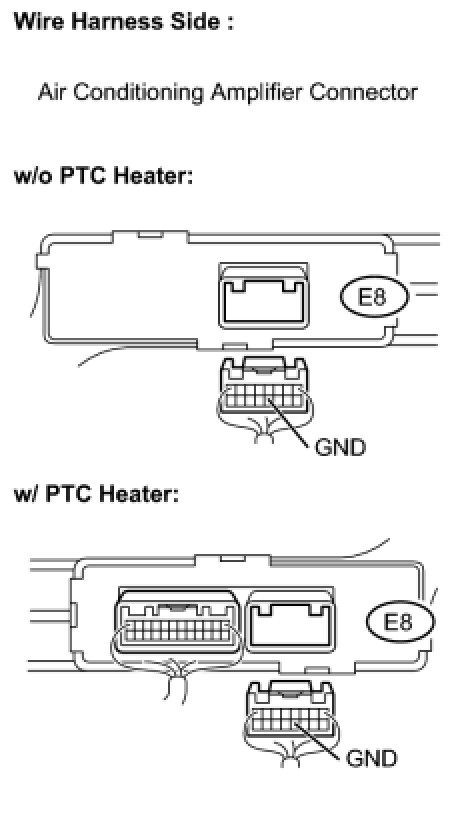 Wire Harness Side :

Air Conditioning Amplifier Connector

w/o PTC Heater:

E8

GND

w/ PTC Heater:

E8

GND