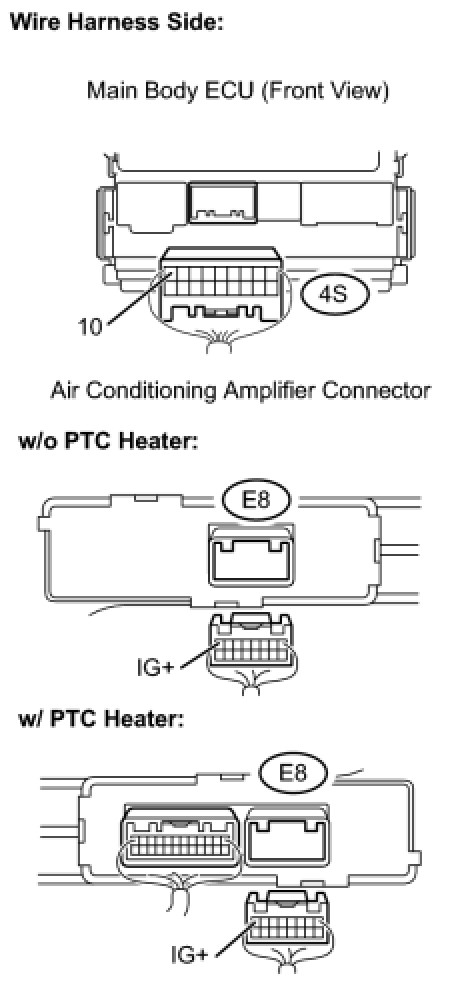 Wire Harness Side:

Main Body ECU (Front View)

10

4S

Air Conditioning Amplifier Connector

w/o PTC Heater:

E8

IG+

w/ PTC Heater:

E8

IG+