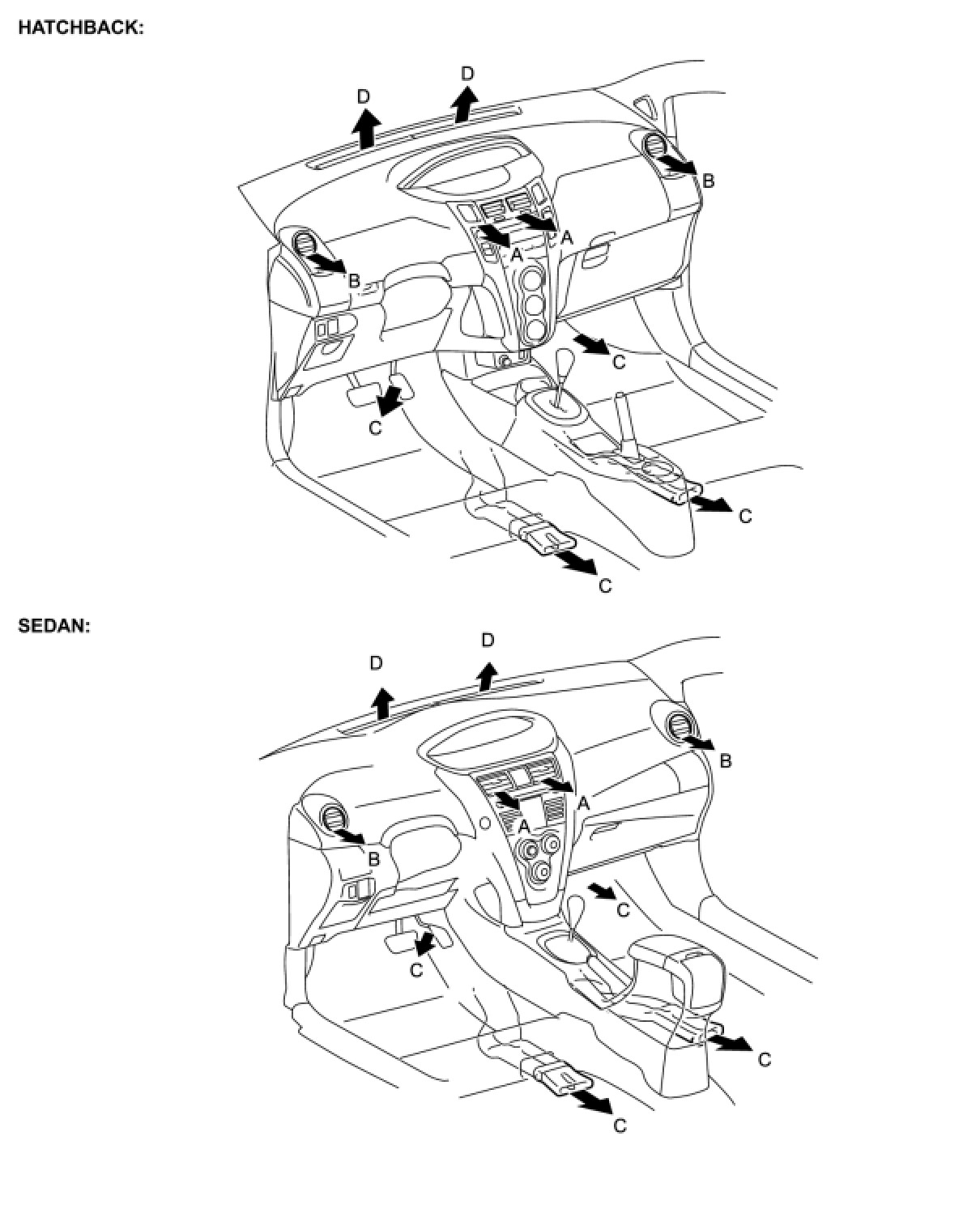 HATCHBACK:

D
D
B
A
A
B
C
C
C
C

SEDAN:

D
D
B
A
A
B
C
C
C
C