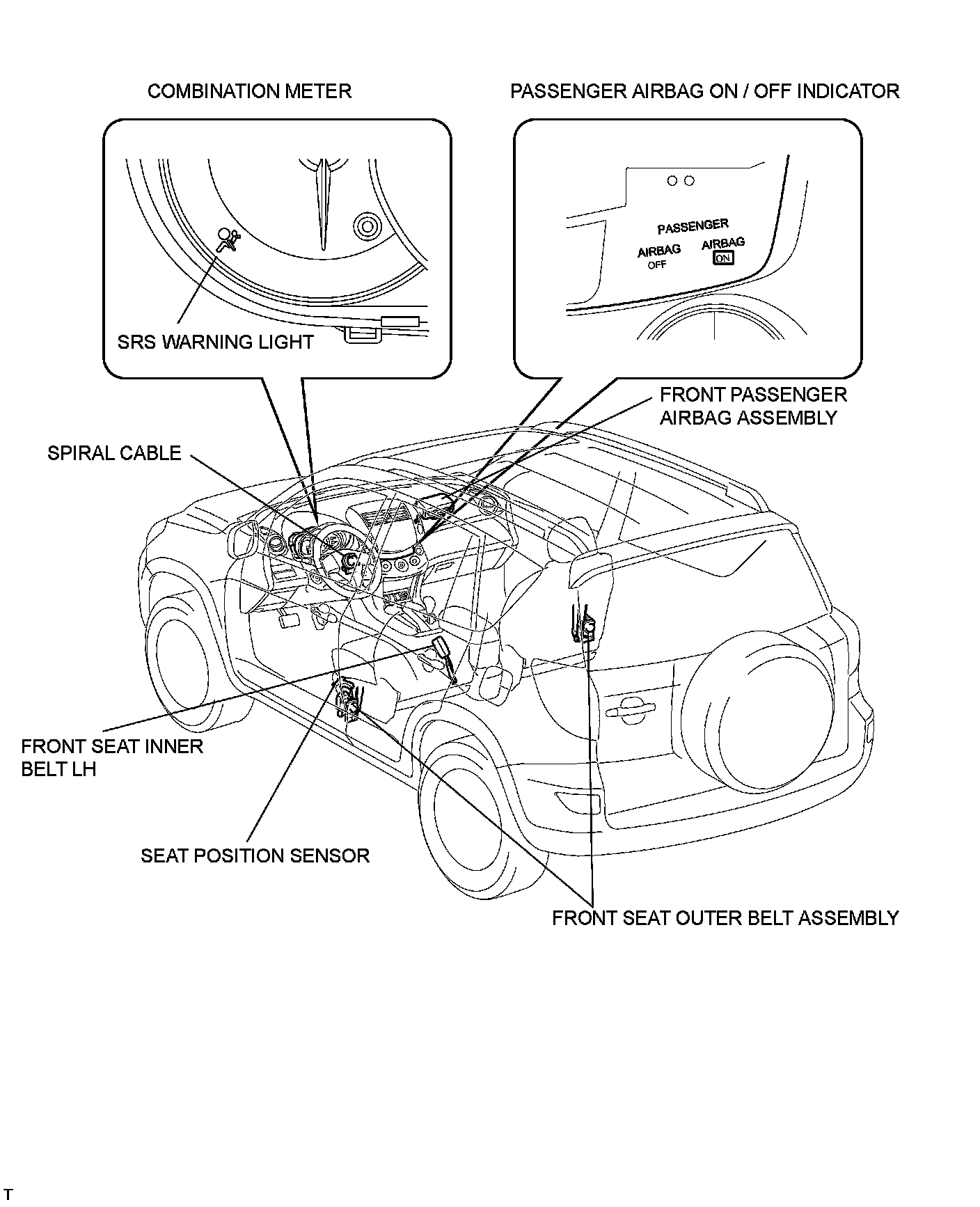 COMBINATION METER

PASSENGER AIRBAG ON / OFF INDICATOR

PASSENGER
AIRBAG OFF
AIRBAG ON

SRS WARNING LIGHT

FRONT PASSENGER AIRBAG ASSEMBLY

SPIRAL CABLE

FRONT SEAT INNER BELT LH

SEAT POSITION SENSOR

FRONT SEAT OUTER BELT ASSEMBLY

T