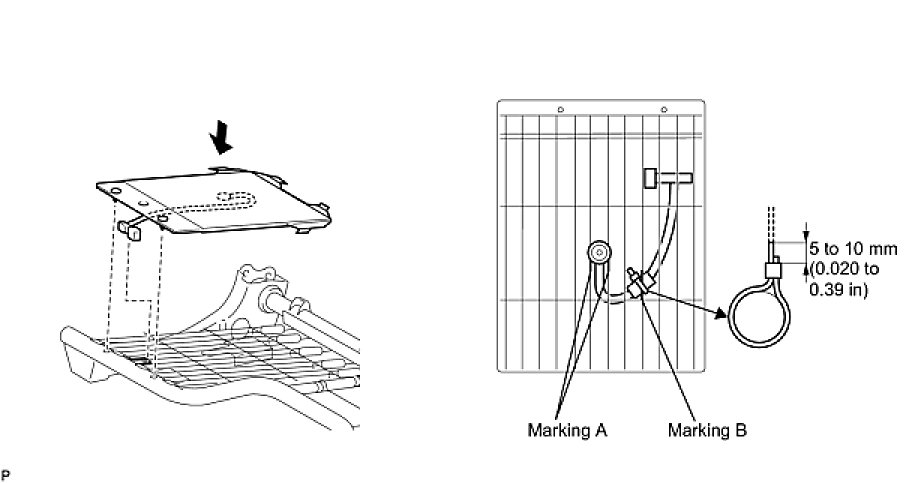 5 to 10 mm (0.020 to 0.39 in)

Marking A

Marking B

P