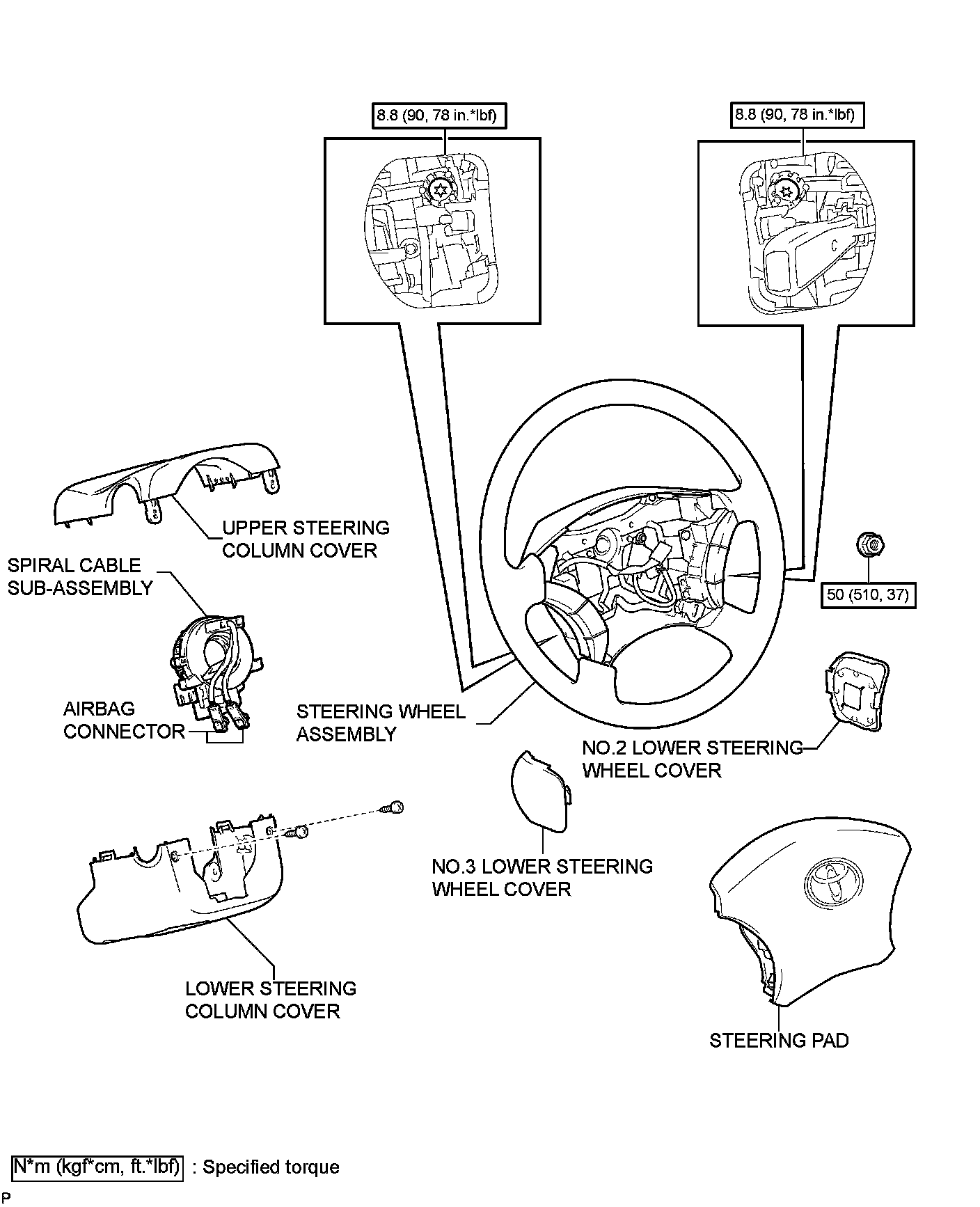 8.8 (90, 78 in.*lbf)

8.8 (90, 78 in.*lbf)

UPPER STEERING COLUMN COVER

SPIRAL CABLE SUB-ASSEMBLY

50 (510, 37)

AIRBAG CONNECTOR

STEERING WHEEL ASSEMBLY

NO.2 LOWER STEERING WHEEL COVER

NO.3 LOWER STEERING WHEEL COVER

LOWER STEERING COLUMN COVER

STEERING PAD

N*m (kgf*cm, ft.*lbf) : Specified torque

P