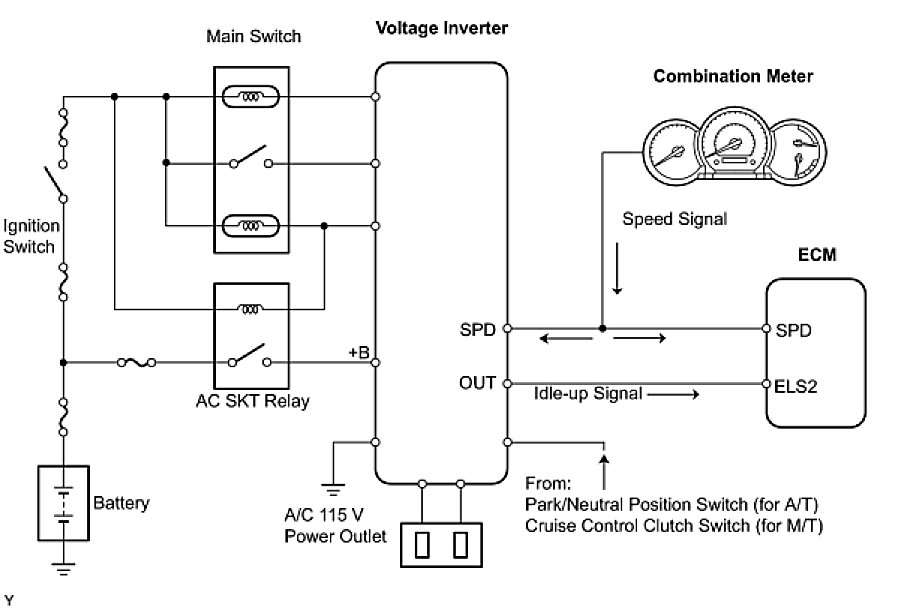 Main Switch

Voltage Inverter

Combination Meter

Ignition Switch

Speed Signal

ECM

SPD

SPD

+B

OUT

Idle-up Signal

ELS2

AC SKT Relay

Battery

A/C 115 V Power Outlet

From:
Park/Neutral Position Switch (for A/T)
Cruise Control Clutch Switch (for M/T)

Y