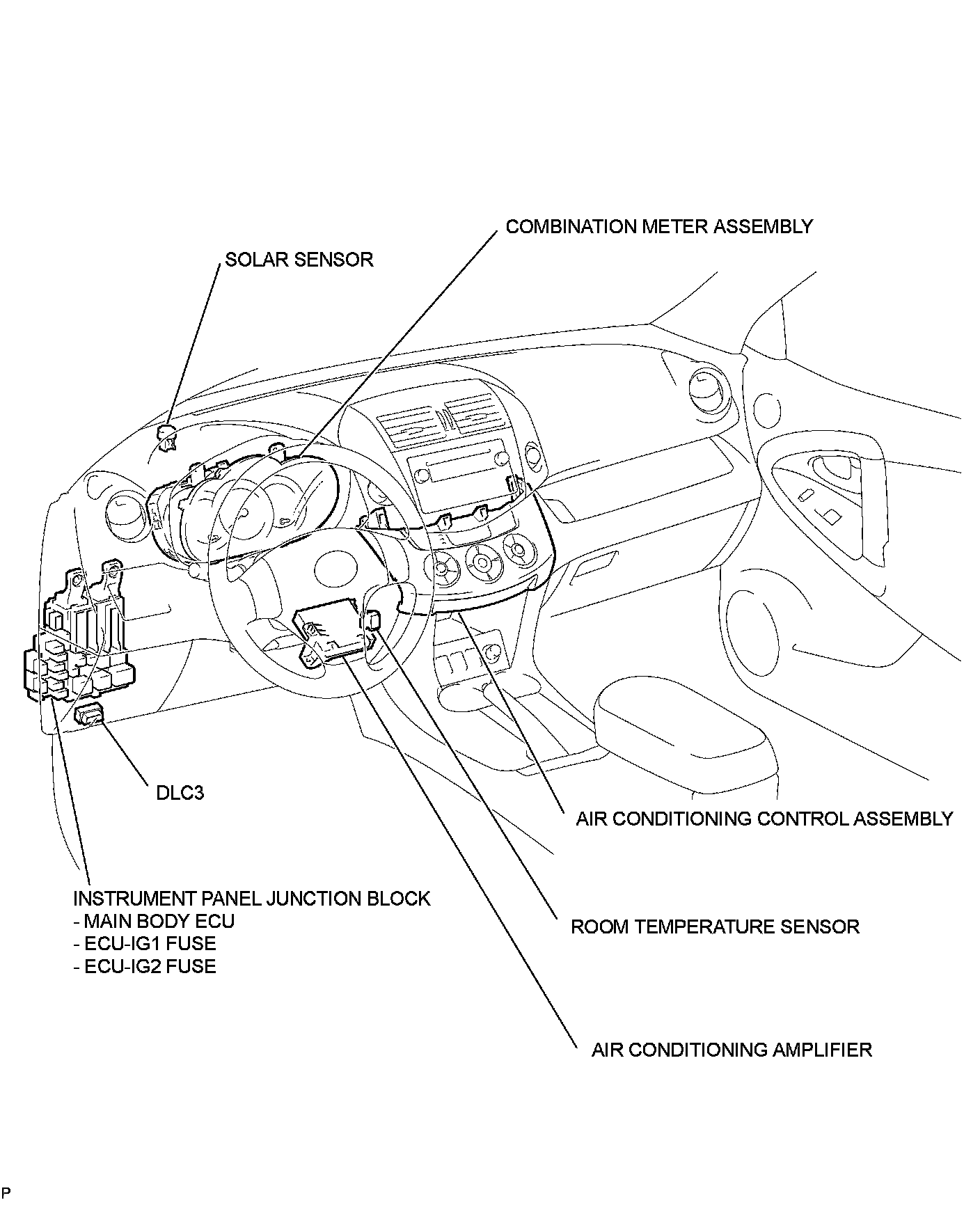 COMBINATION METER ASSEMBLY

SOLAR SENSOR

DLC3

AIR CONDITIONING CONTROL ASSEMBLY

INSTRUMENT PANEL JUNCTION BLOCK
- MAIN BODY ECU
- ECU-IG1 FUSE
- ECU-IG2 FUSE

ROOM TEMPERATURE SENSOR

AIR CONDITIONING AMPLIFIER

P