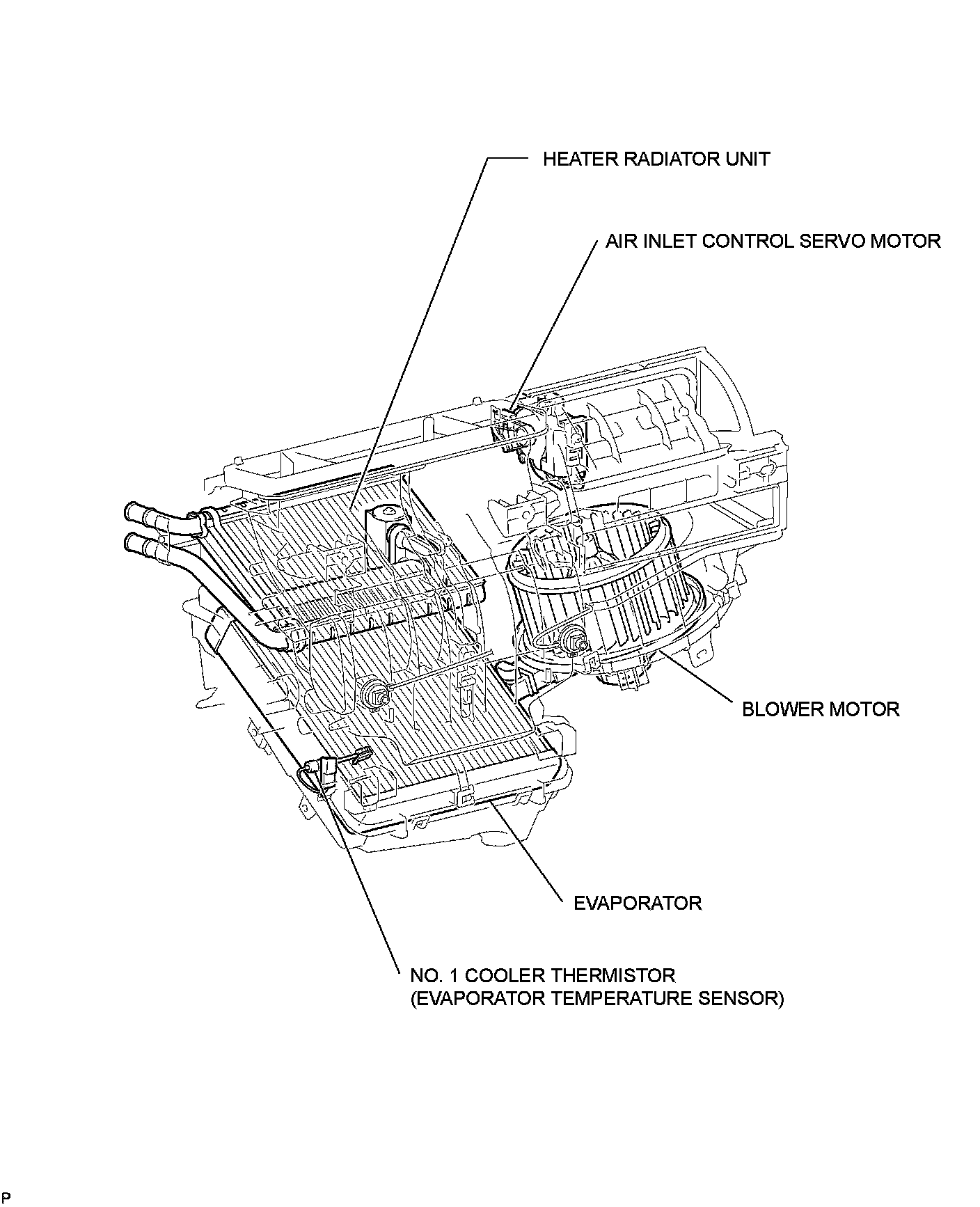 HEATER RADIATOR UNIT

AIR INLET CONTROL SERVO MOTOR

BLOWER MOTOR

EVAPORATOR

NO. 1 COOLER THERMISTOR
(EVAPORATOR TEMPERATURE SENSOR)

P