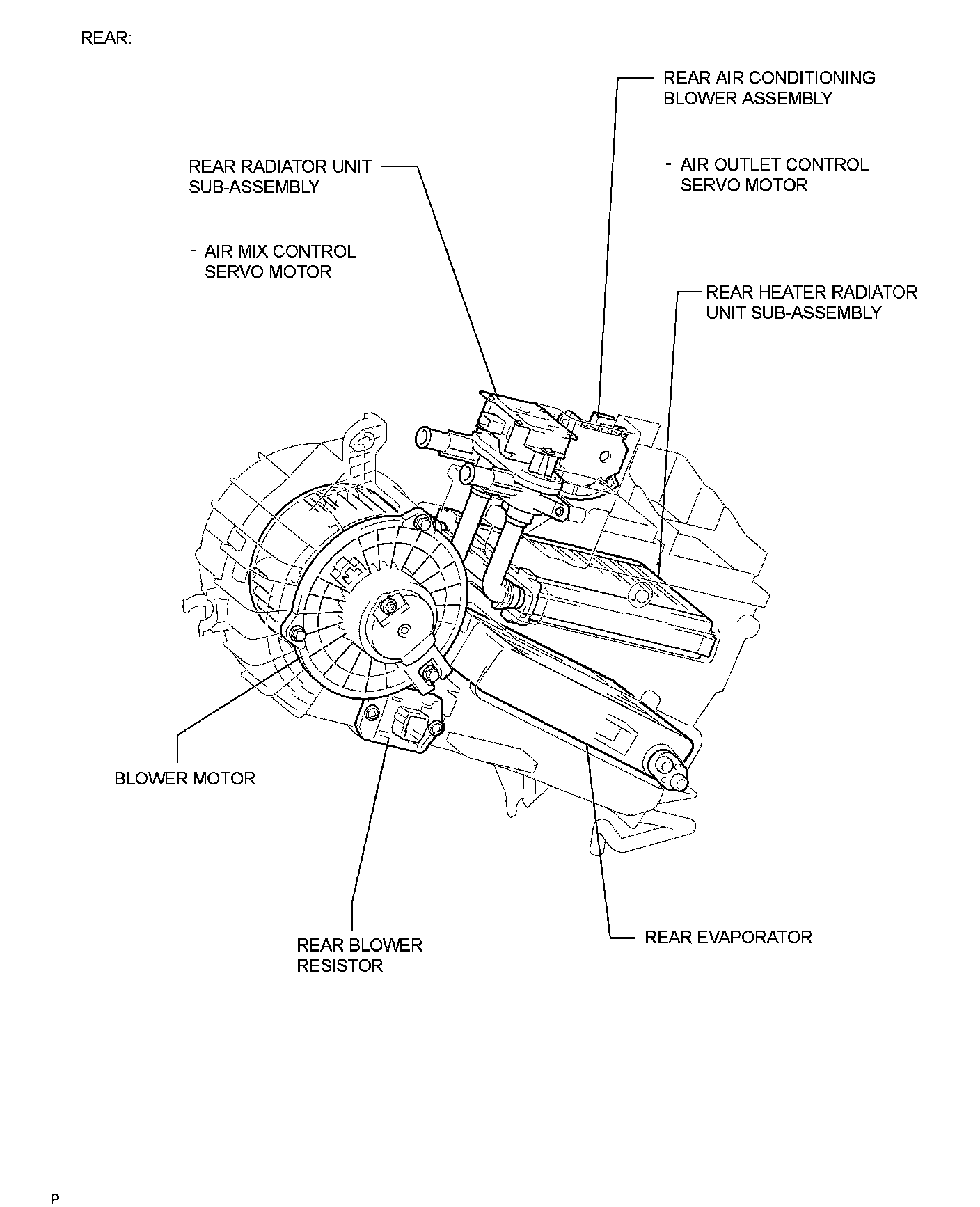 REAR:

REAR AIR CONDITIONING BLOWER ASSEMBLY

- AIR OUTLET CONTROL SERVO MOTOR

REAR RADIATOR UNIT SUB-ASSEMBLY

- AIR MIX CONTROL SERVO MOTOR

REAR HEATER RADIATOR UNIT SUB-ASSEMBLY

BLOWER MOTOR

REAR BLOWER RESISTOR

REAR EVAPORATOR

P