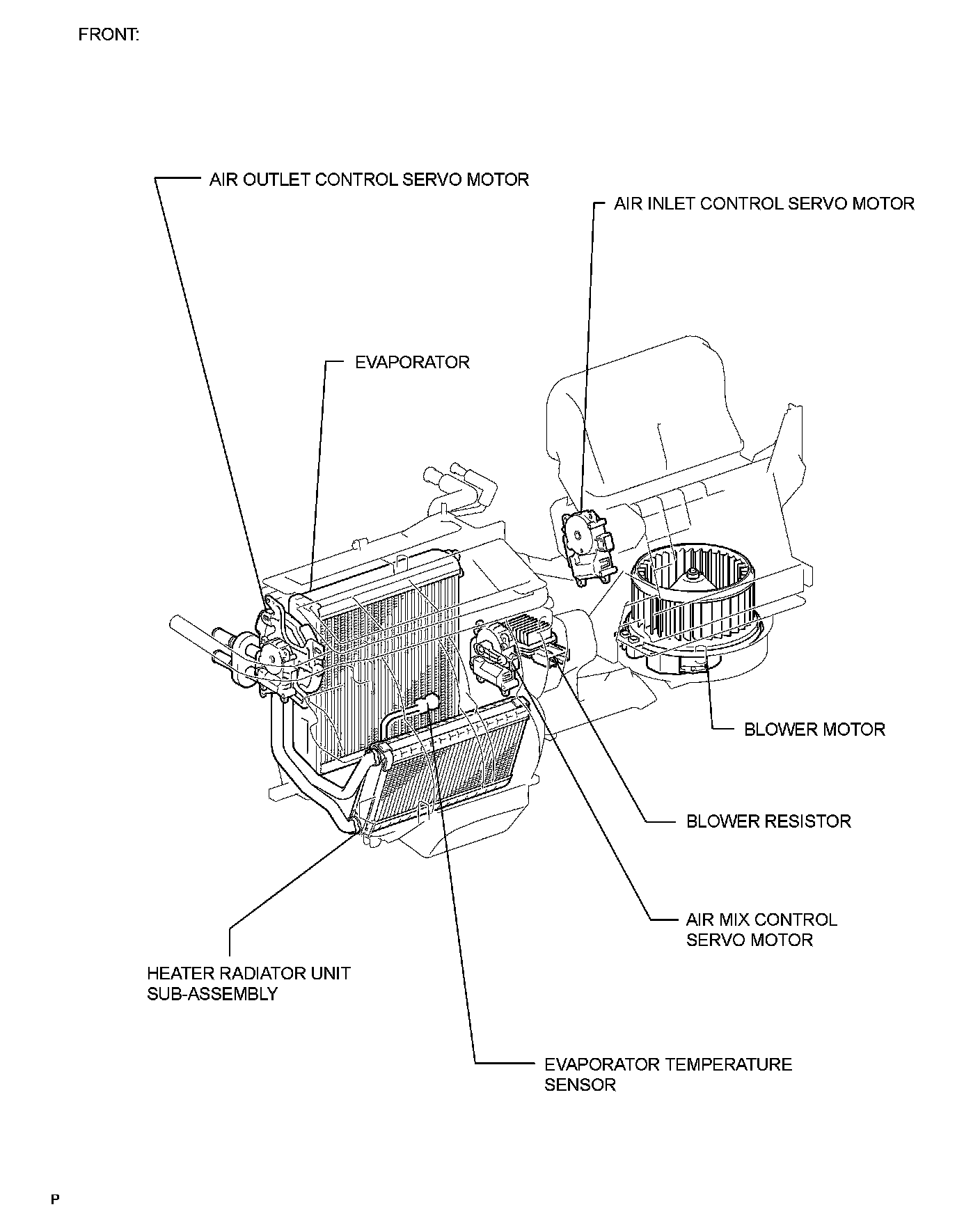 FRONT:

AIR OUTLET CONTROL SERVO MOTOR

AIR INLET CONTROL SERVO MOTOR

EVAPORATOR

BLOWER MOTOR

BLOWER RESISTOR

AIR MIX CONTROL SERVO MOTOR

HEATER RADIATOR UNIT SUB-ASSEMBLY

EVAPORATOR TEMPERATURE SENSOR

P