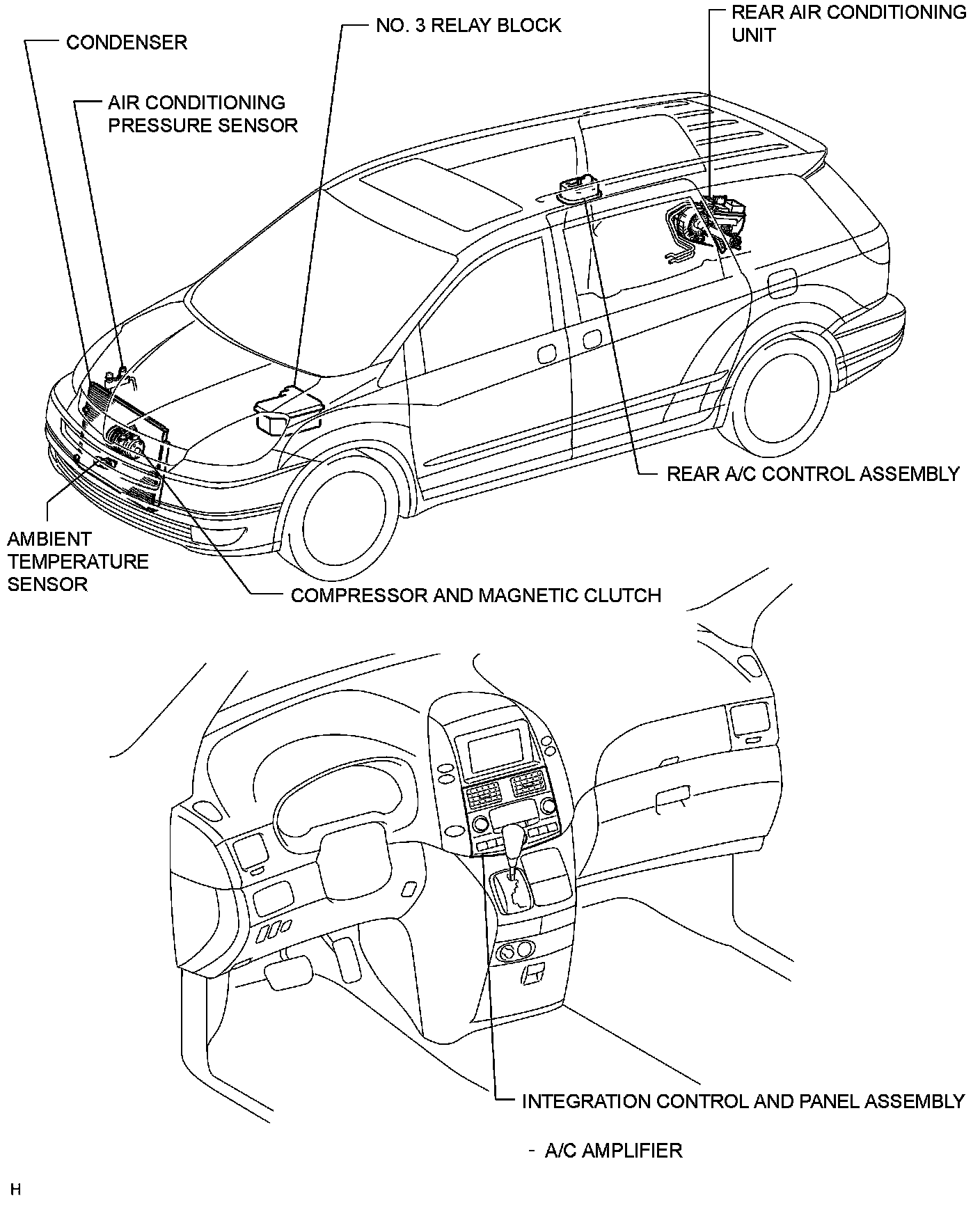 CONDENSER

AIR CONDITIONING PRESSURE SENSOR

NO. 3 RELAY BLOCK

REAR AIR CONDITIONING UNIT

REAR A/C CONTROL ASSEMBLY

AMBIENT TEMPERATURE SENSOR

COMPRESSOR AND MAGNETIC CLUTCH

INTEGRATION CONTROL AND PANEL ASSEMBLY

- A/C AMPLIFIER

H