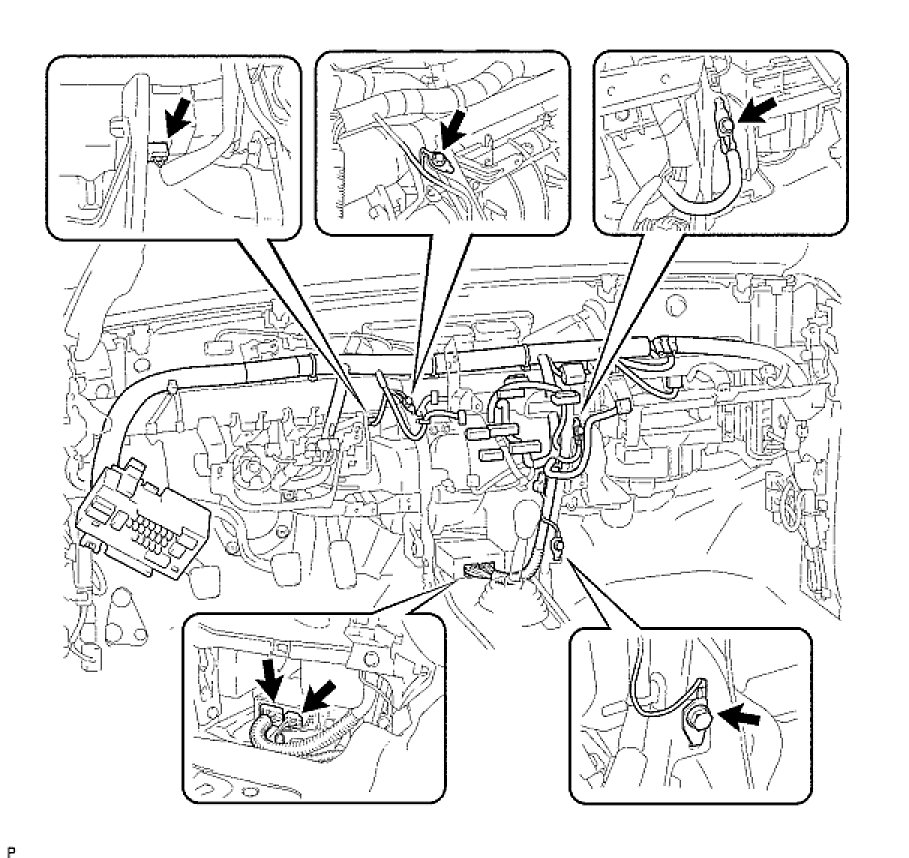 P