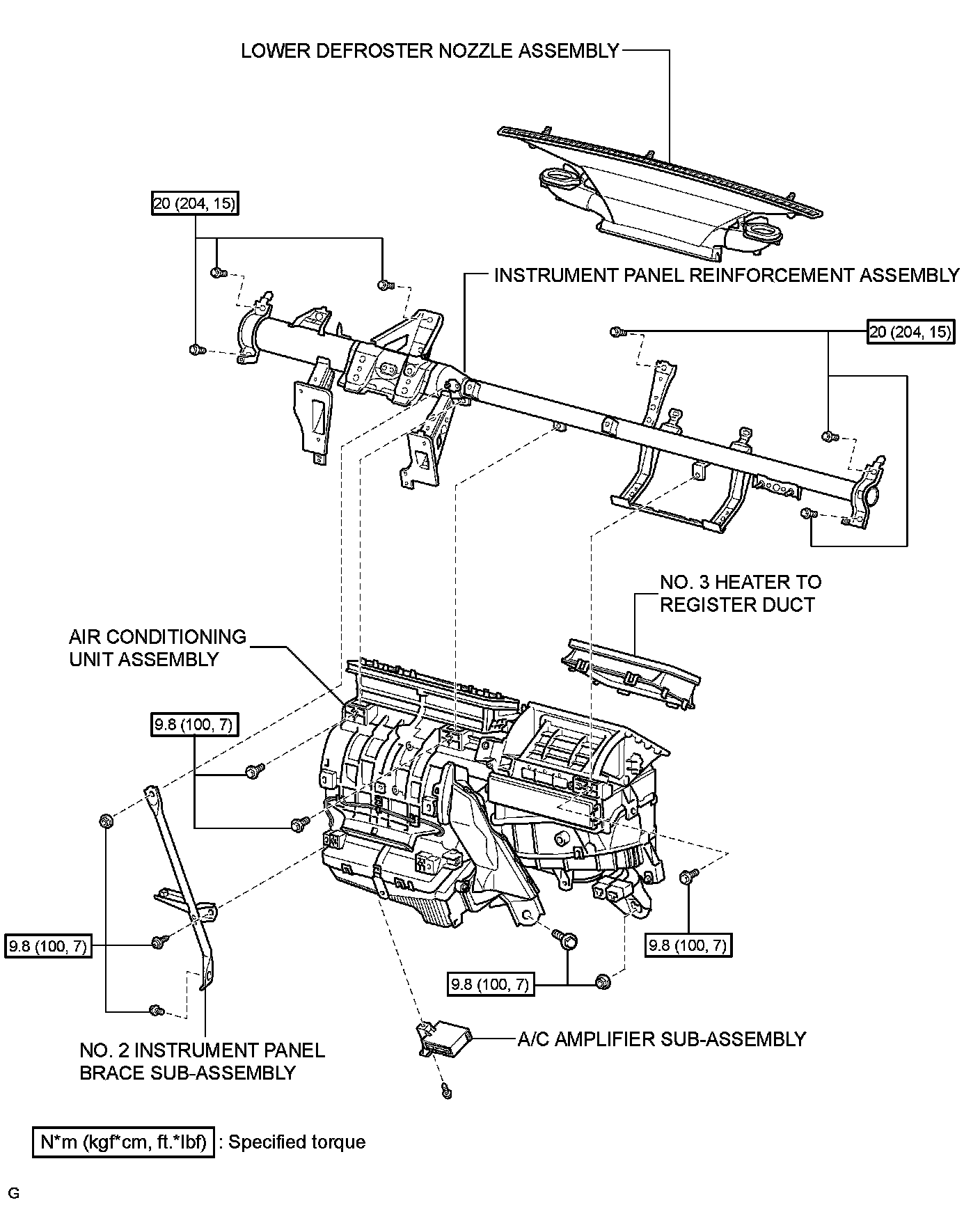 LOWER DEFROSTER NOZZLE ASSEMBLY

20 (204, 15)

INSTRUMENT PANEL REINFORCEMENT ASSEMBLY

20 (204, 15)

NO. 3 HEATER TO REGISTER DUCT

AIR CONDITIONING UNIT ASSEMBLY

9.8 (100, 7)

9.8 (100, 7)

9.8 (100, 7)

9.8 (100, 7)

NO. 2 INSTRUMENT PANEL BRACE SUB-ASSEMBLY

A/C AMPLIFIER SUB-ASSEMBLY

N*m (kgf*cm, ft.*lbf) : Specified torque

G