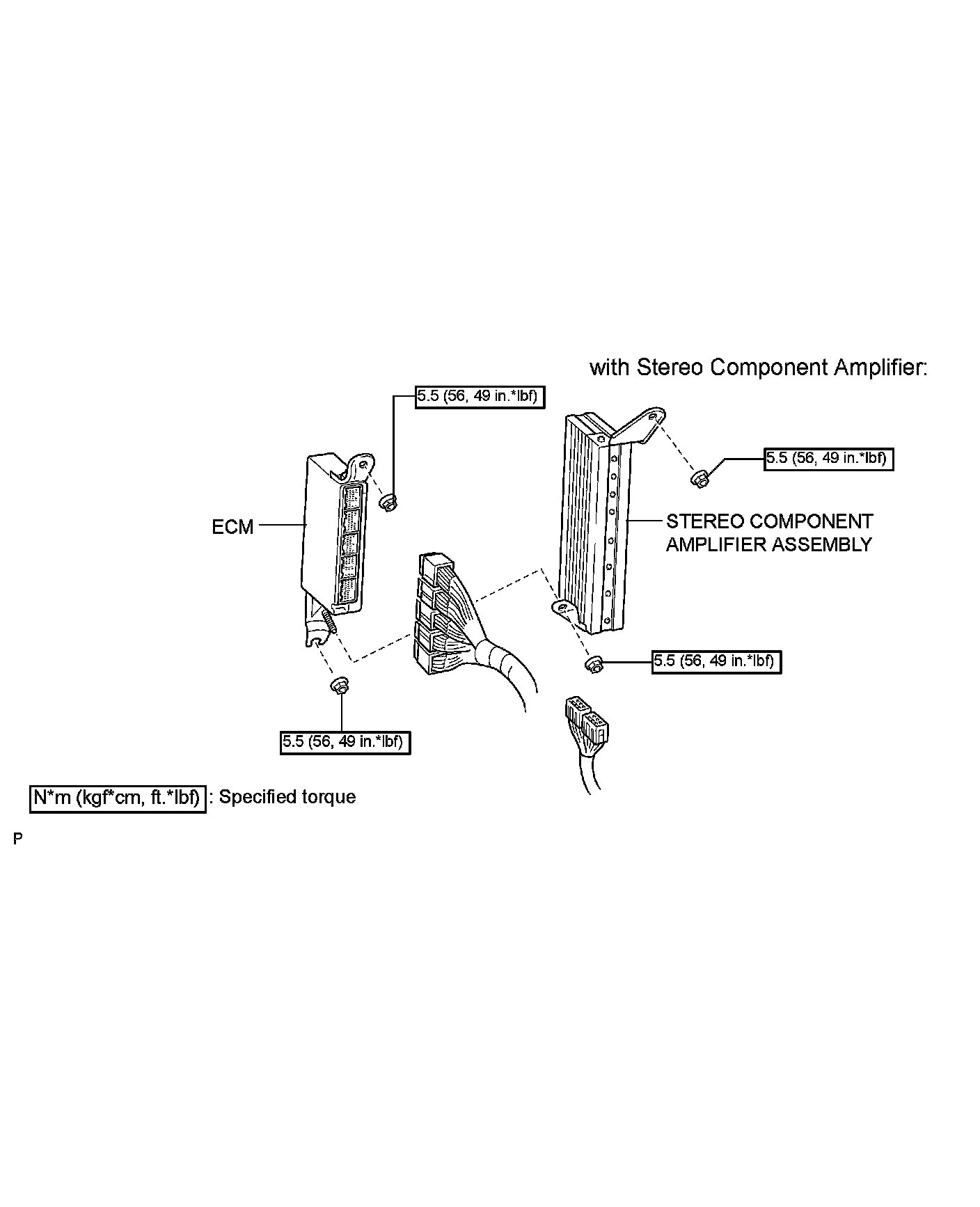 with Stereo Component Amplifier:

5.5 (56, 49 in.*lbf)

5.5 (56, 49 in.*lbf)

ECM

STEREO COMPONENT AMPLIFIER ASSEMBLY

5.5 (56, 49 in.*lbf)

5.5 (56, 49 in.*lbf)

N*m (kgf*cm, ft.*lbf) : Specified torque

P