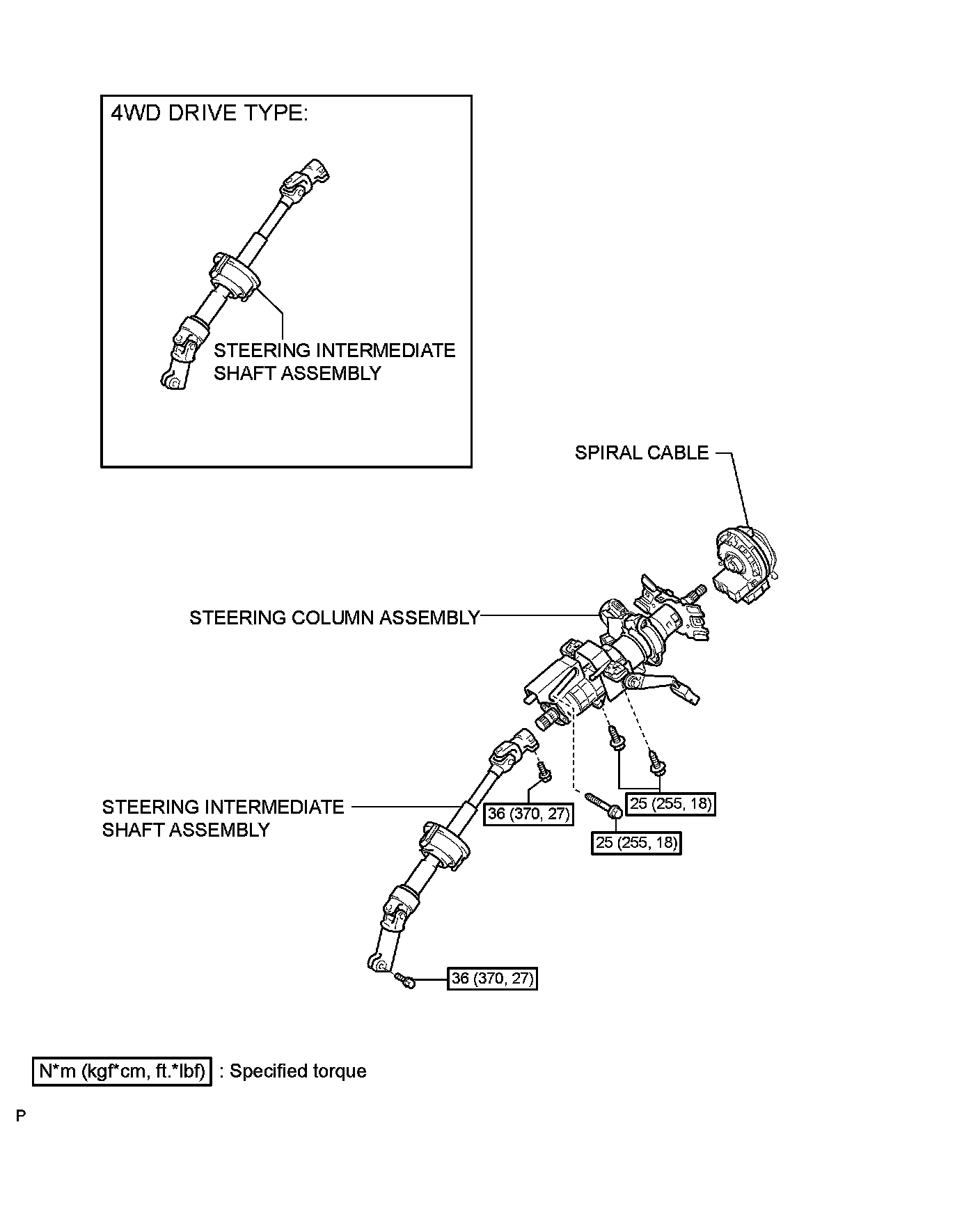 4WD DRIVE TYPE:

STEERING INTERMEDIATE SHAFT ASSEMBLY

SPIRAL CABLE

STEERING COLUMN ASSEMBLY

STEERING INTERMEDIATE SHAFT ASSEMBLY

36 (370, 27)

25 (255, 18)

25 (255, 18)

36 (370, 27)

N*m (kgf*cm, ft.*lbf) : Specified torque

P