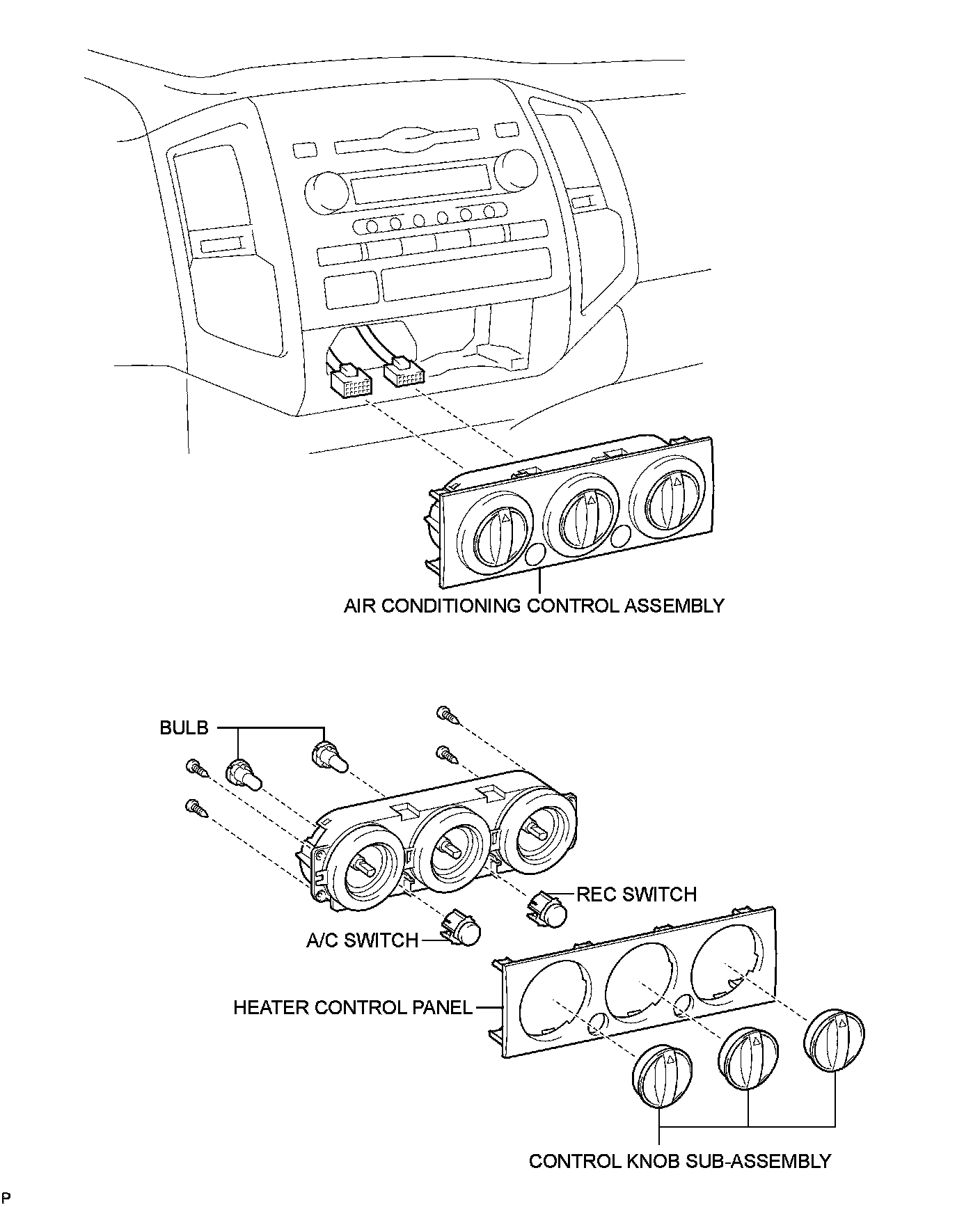 AIR CONDITIONING CONTROL ASSEMBLY

BULB

REC SWITCH

A/C SWITCH

HEATER CONTROL PANEL

CONTROL KNOB SUB-ASSEMBLY

P