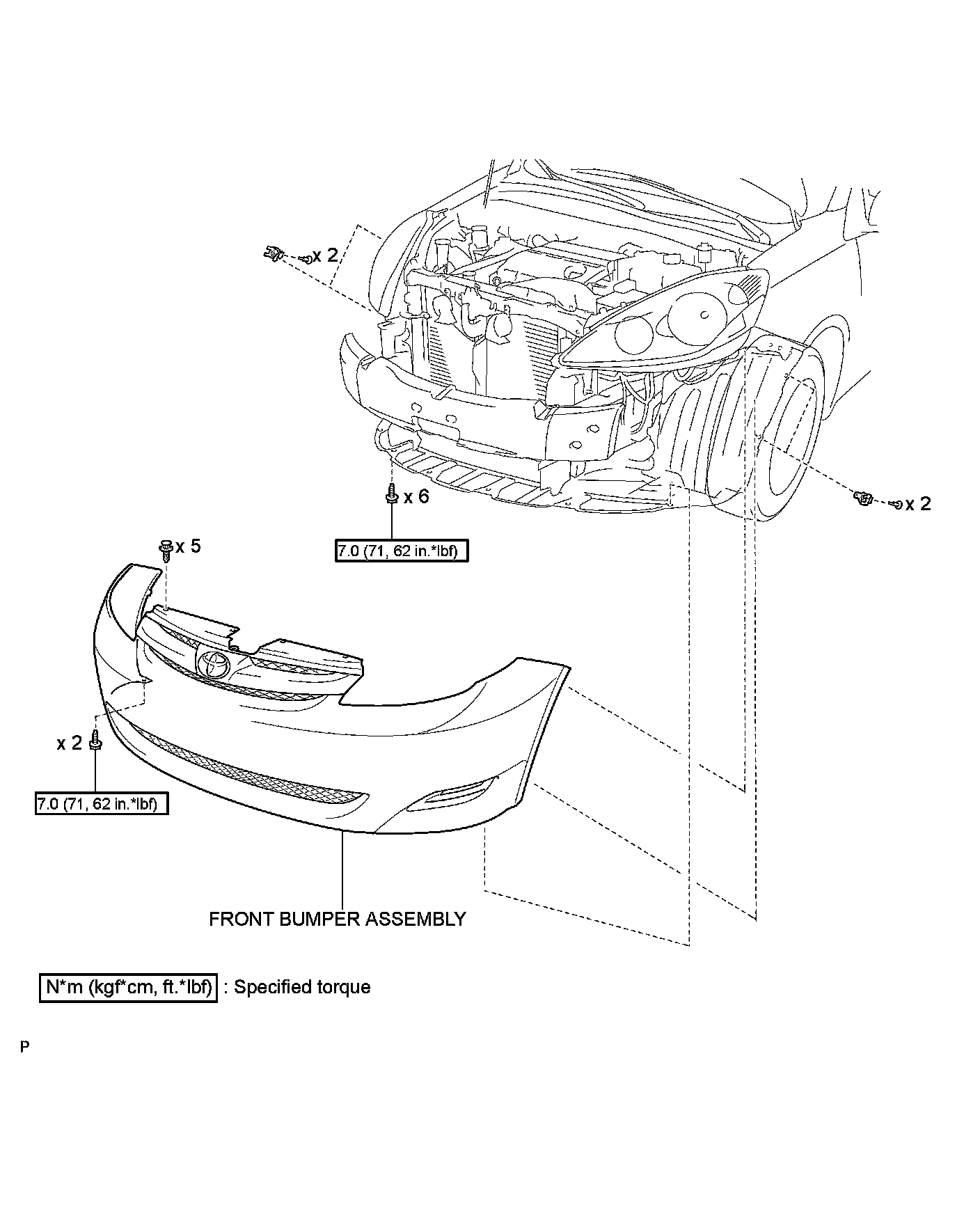 x 2

x 6

7.0 (71, 62 in.*lbf)

x 2

x 5

x 2

7.0 (71, 62 in.*lbf)

FRONT BUMPER ASSEMBLY

N*m (kgf*cm, ft.*lbf) : Specified torque

P