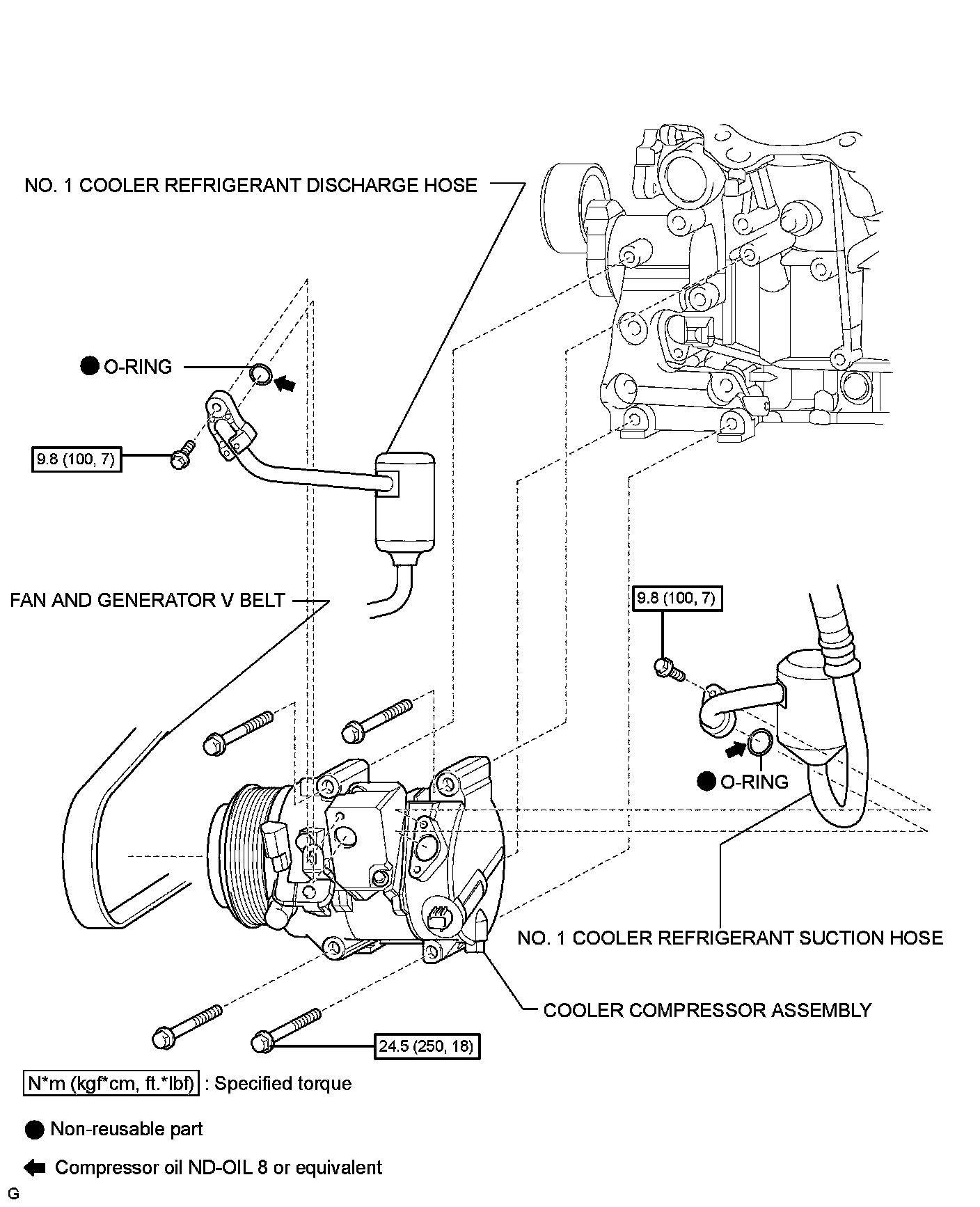 NO. 1 COOLER REFRIGERANT DISCHARGE HOSE

O-RING

9.8 (100, 7)

FAN AND GENERATOR V BELT

9.8 (100, 7)

O-RING

NO. 1 COOLER REFRIGERANT SUCTION HOSE

COOLER COMPRESSOR ASSEMBLY

24.5 (250, 18)

N*m (kgf*cm, ft.*lbf) : Specified torque

Non-reusable part

Compressor oil ND-OIL 8 or equivalent

G