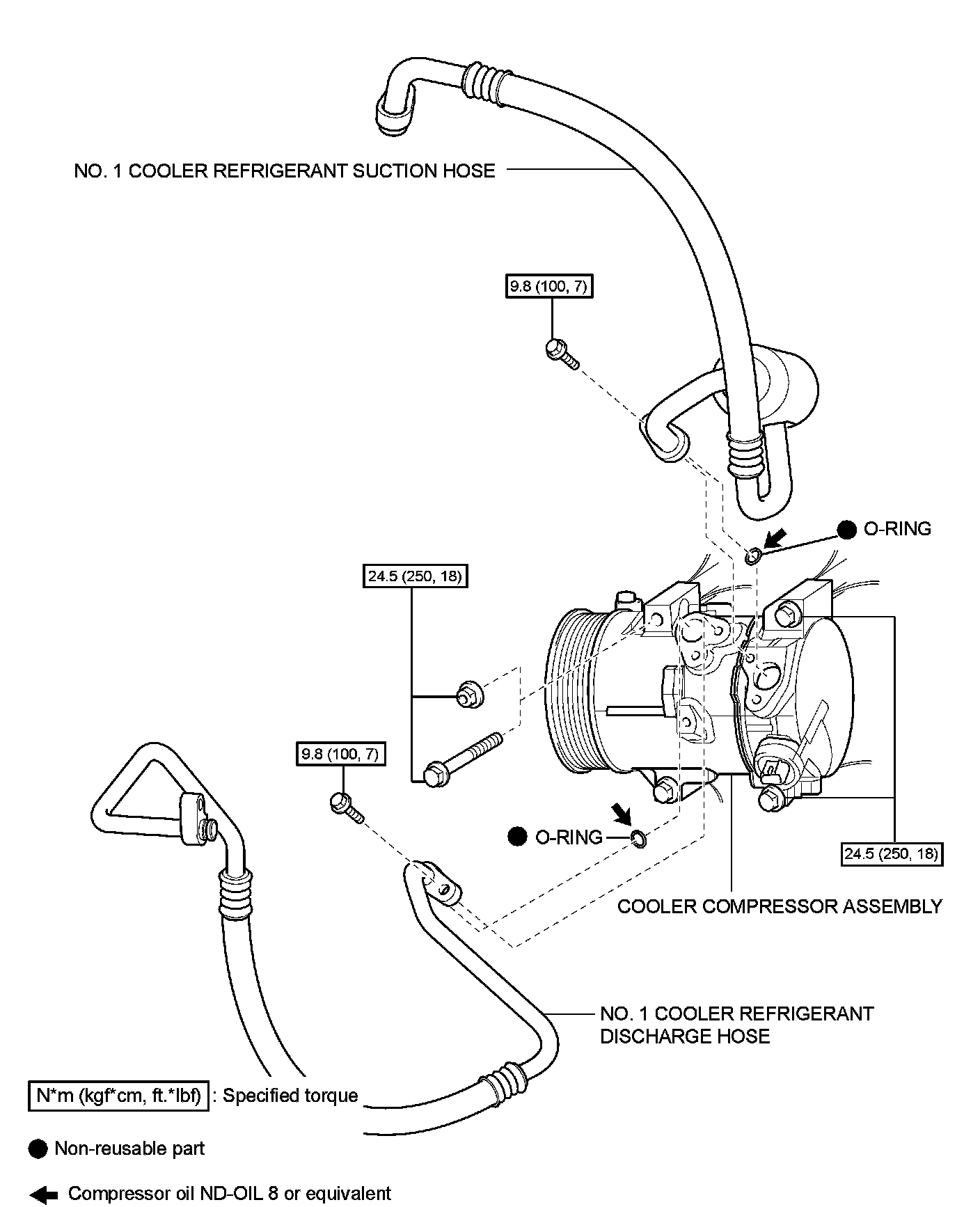 NO. 1 COOLER REFRIGERANT SUCTION HOSE

9.8 (100, 7)

O-RING

24.5 (250, 18)

9.8 (100, 7)

O-RING

24.5 (250, 18)

COOLER COMPRESSOR ASSEMBLY

NO. 1 COOLER REFRIGERANT DISCHARGE HOSE

N*m (kgf*cm, ft.*lbf) : Specified torque

Non-reusable part

Compressor oil ND-OIL 8 or equivalent