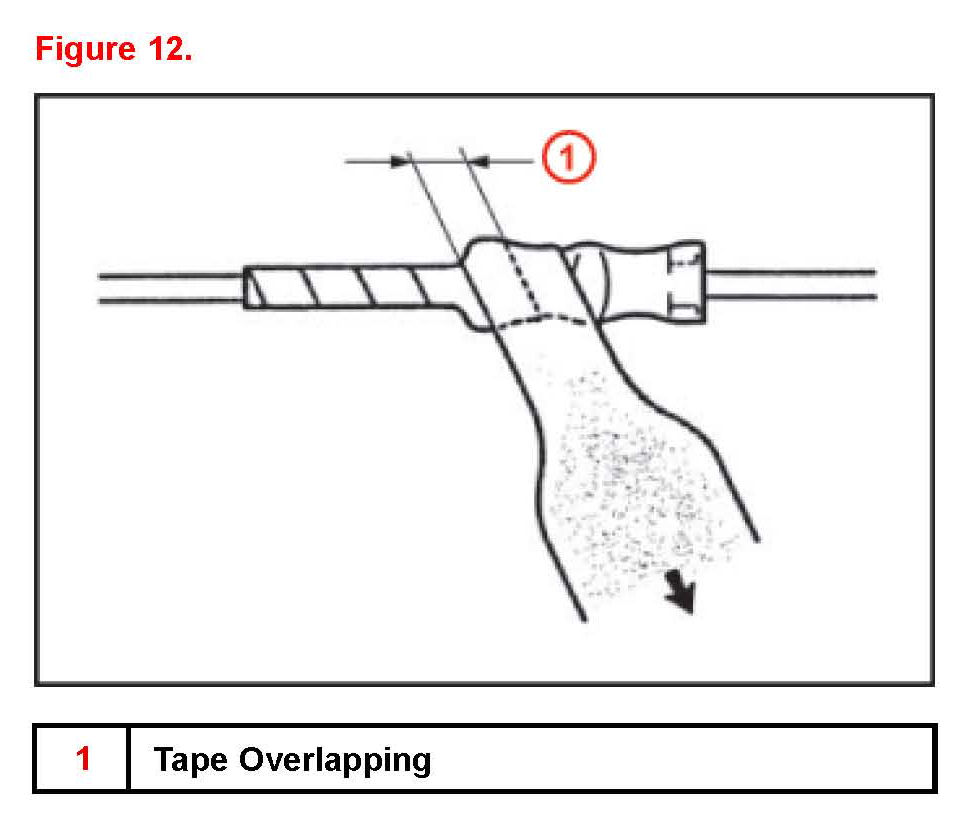 Figure 12.

1

| 1 | Tape Overlapping |
|---|---|