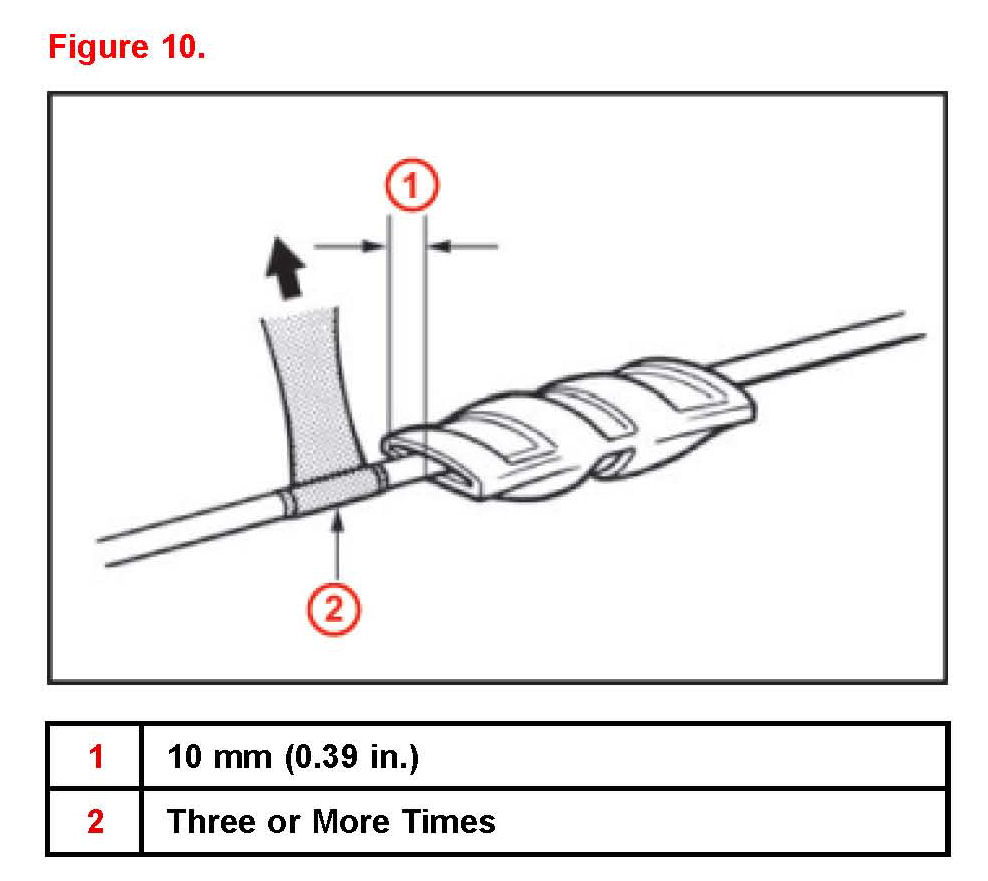 Figure 10.

1

2

| 1 | 10 mm (0.39 in.) |
|---|---|
| 2 | Three or More Times |