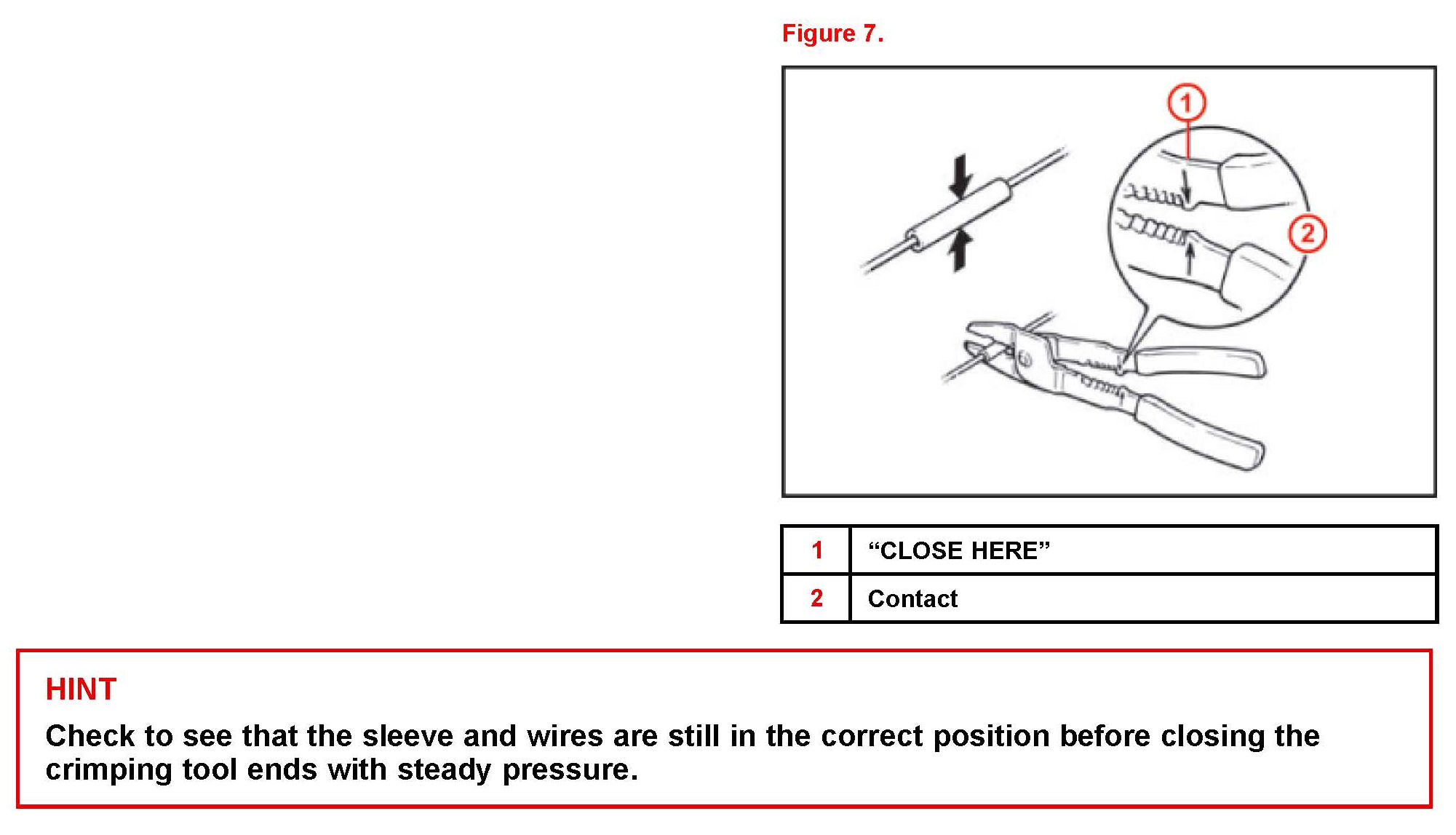 Figure 7.

1

2

| 1 | “CLOSE HERE” |
|---|---|
| 2 | Contact |

HINT

Check to see that the sleeve and wires are still in the correct position before closing the crimping tool ends with steady pressure.