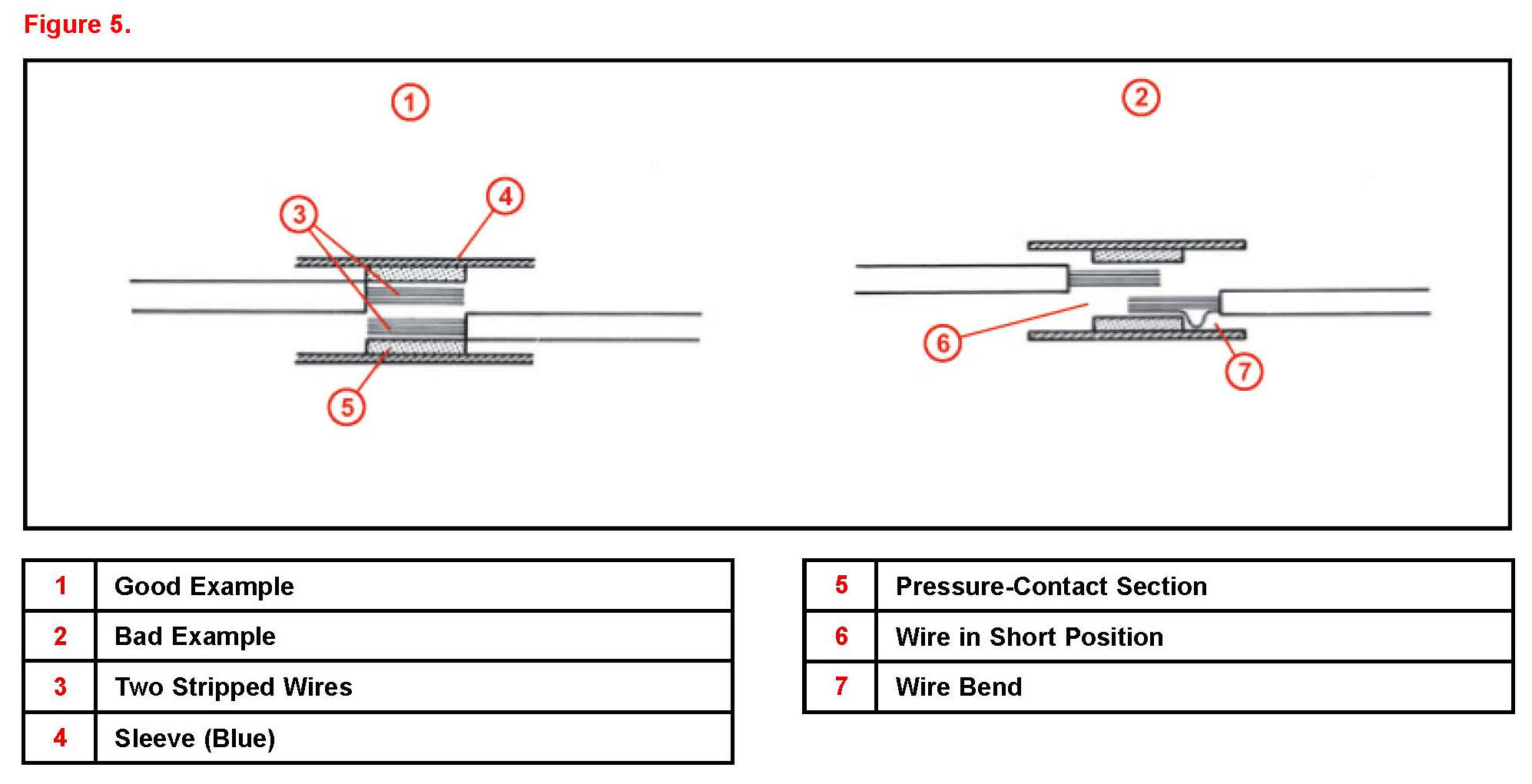 Figure 5.

1

2

3

4

5

6

7

| 1 | Good Example |
|---|---|
| 2 | Bad Example |
| 3 | Two Stripped Wires |
| 4 | Sleeve (Blue) |

| 5 | Pressure-Contact Section |
|---|---|
| 6 | Wire in Short Position |
| 7 | Wire Bend |