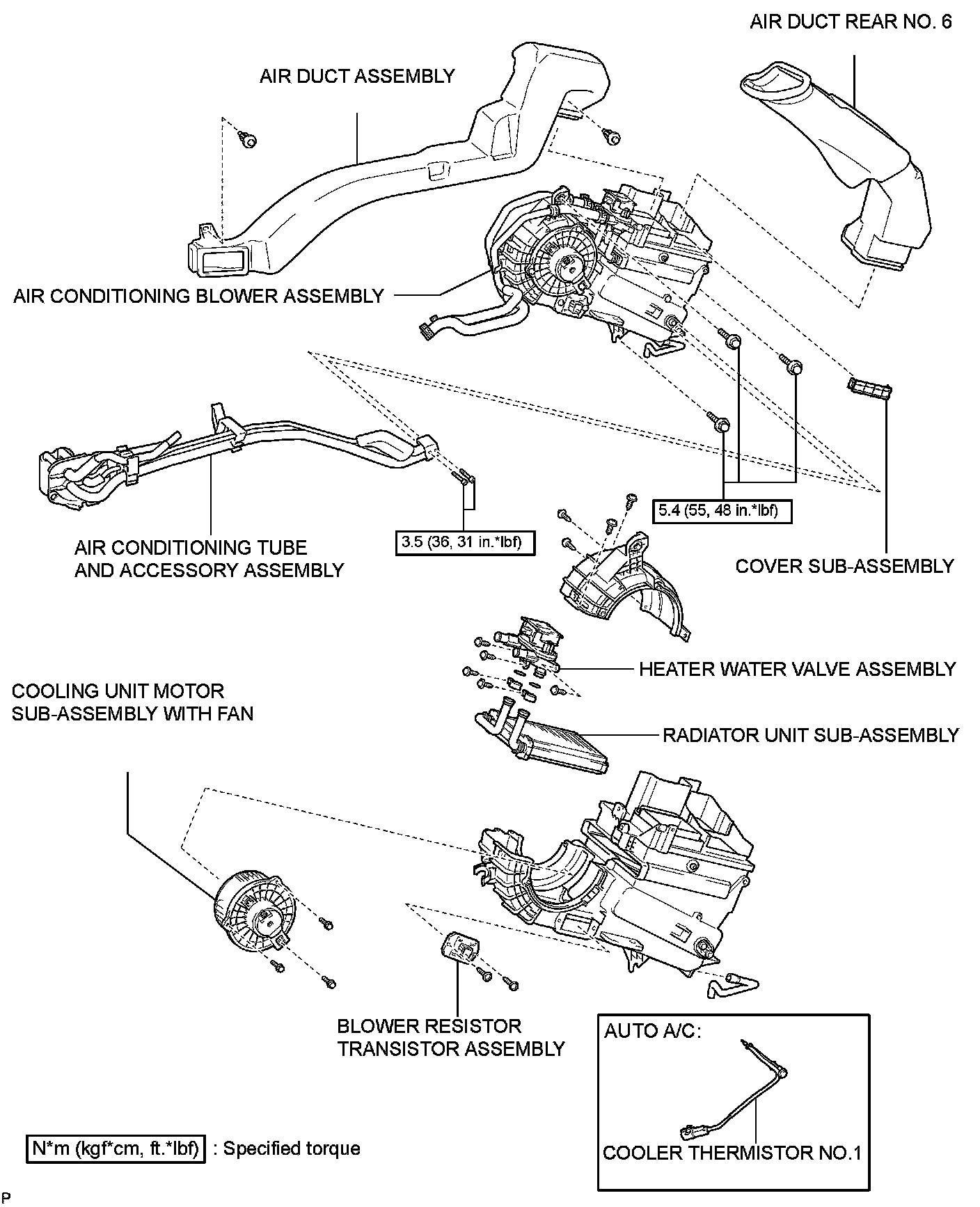 AIR DUCT REAR NO. 6

AIR DUCT ASSEMBLY

AIR CONDITIONING BLOWER ASSEMBLY

AIR CONDITIONING TUBE AND ACCESSORY ASSEMBLY

3.5 (36, 31 in.*lbf)

5.4 (55, 48 in.*lbf)

COVER SUB-ASSEMBLY

HEATER WATER VALVE ASSEMBLY

COOLING UNIT MOTOR SUB-ASSEMBLY WITH FAN

RADIATOR UNIT SUB-ASSEMBLY

BLOWER RESISTOR TRANSISTOR ASSEMBLY

AUTO A/C:

COOLER THERMISTOR NO.1

N*m (kgf*cm, ft.*lbf) : Specified torque

P