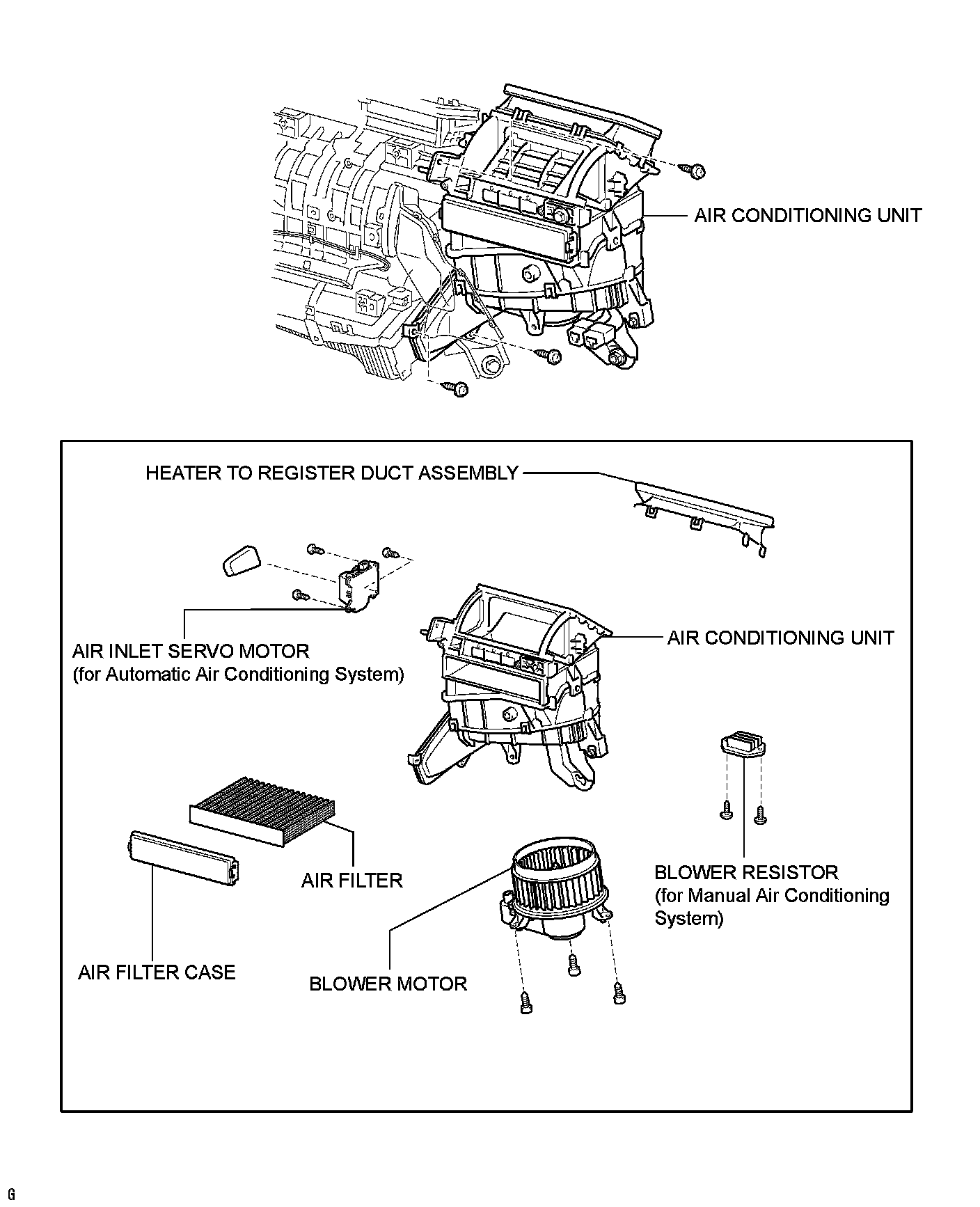 AIR CONDITIONING UNIT

HEATER TO REGISTER DUCT ASSEMBLY

AIR INLET SERVO MOTOR
(for Automatic Air Conditioning System)

AIR CONDITIONING UNIT

AIR FILTER

AIR FILTER CASE

BLOWER MOTOR

BLOWER RESISTOR
(for Manual Air Conditioning System)

G