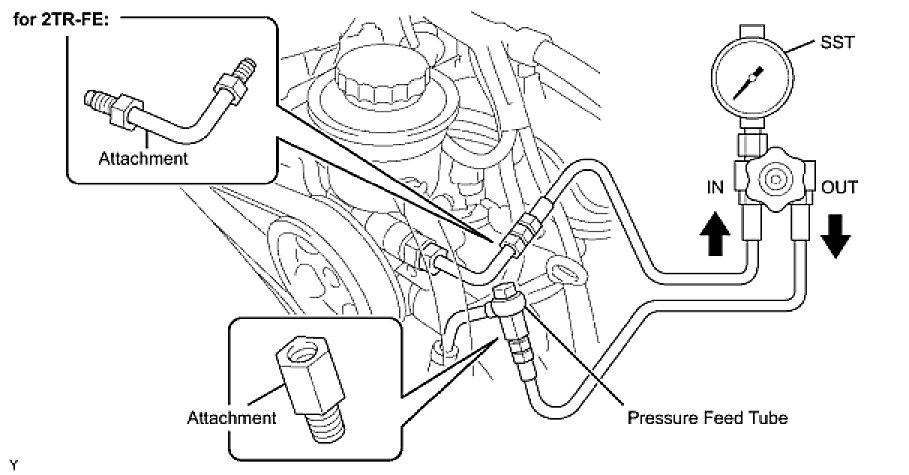 for 2TR-FE:

Attachment

SST

IN

OUT

Attachment

Pressure Feed Tube

Y