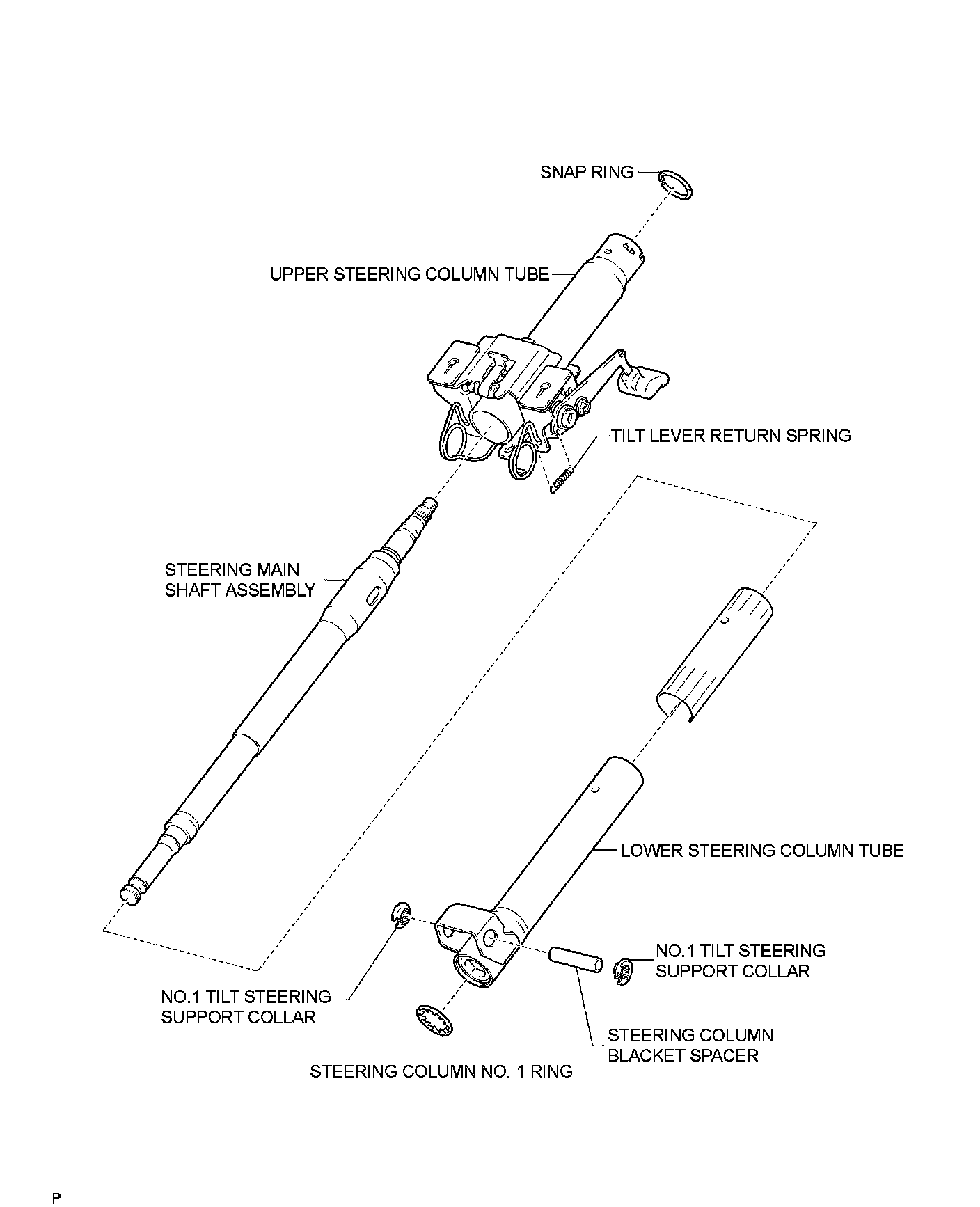 SNAP RING

UPPER STEERING COLUMN TUBE

TILT LEVER RETURN SPRING

STEERING MAIN SHAFT ASSEMBLY

LOWER STEERING COLUMN TUBE

NO.1 TILT STEERING SUPPORT COLLAR

NO.1 TILT STEERING SUPPORT COLLAR

STEERING COLUMN BLACKET SPACER

STEERING COLUMN NO. 1 RING

P