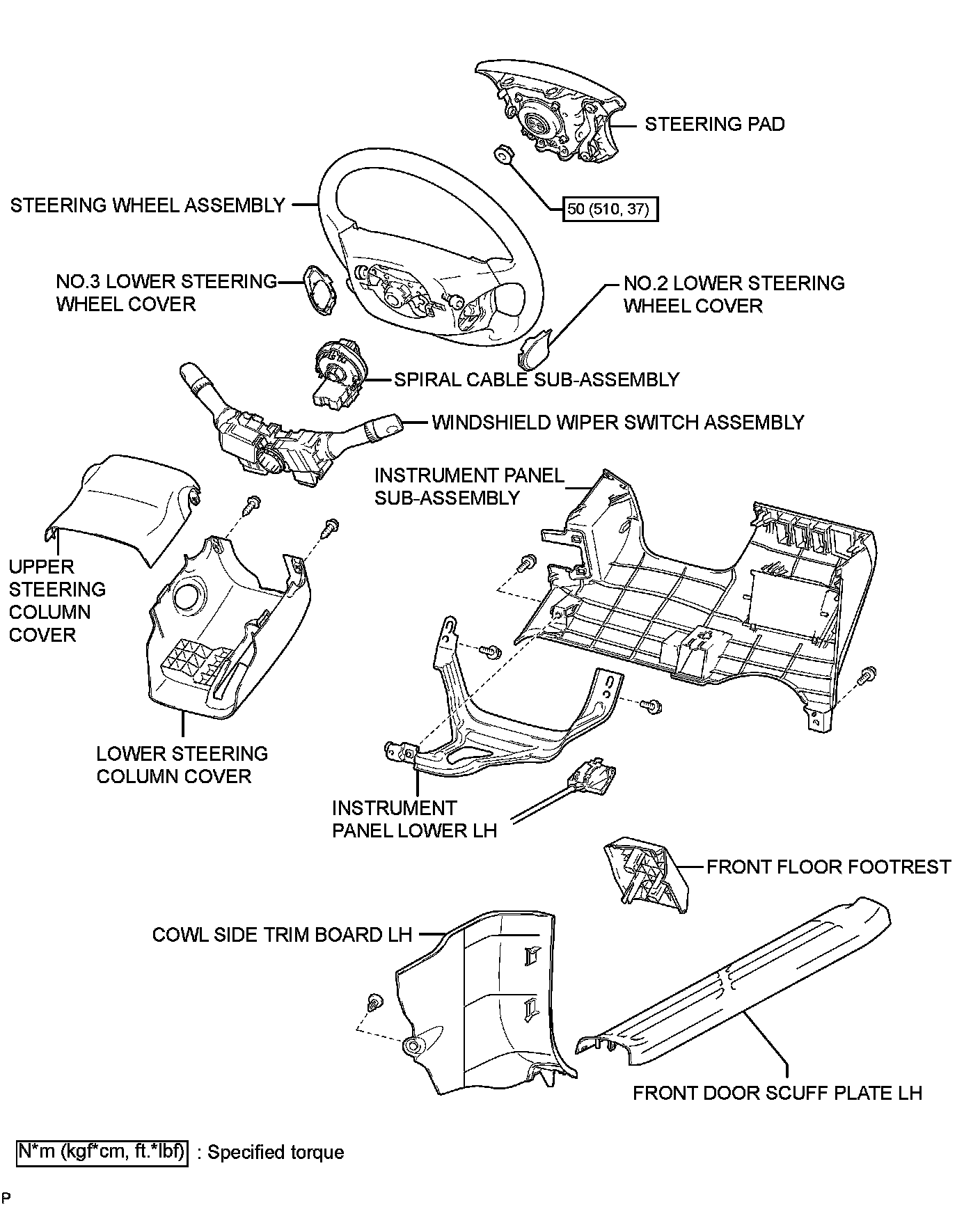 STEERING PAD

STEERING WHEEL ASSEMBLY

50 (510, 37)

NO.3 LOWER STEERING WHEEL COVER

NO.2 LOWER STEERING WHEEL COVER

SPIRAL CABLE SUB-ASSEMBLY

WINDSHIELD WIPER SWITCH ASSEMBLY

INSTRUMENT PANEL SUB-ASSEMBLY

UPPER STEERING COLUMN COVER

LOWER STEERING COLUMN COVER

INSTRUMENT PANEL LOWER LH

FRONT FLOOR FOOTREST

COWL SIDE TRIM BOARD LH

FRONT DOOR SCUFF PLATE LH

N*m (kgf*cm, ft.*lbf) : Specified torque

P