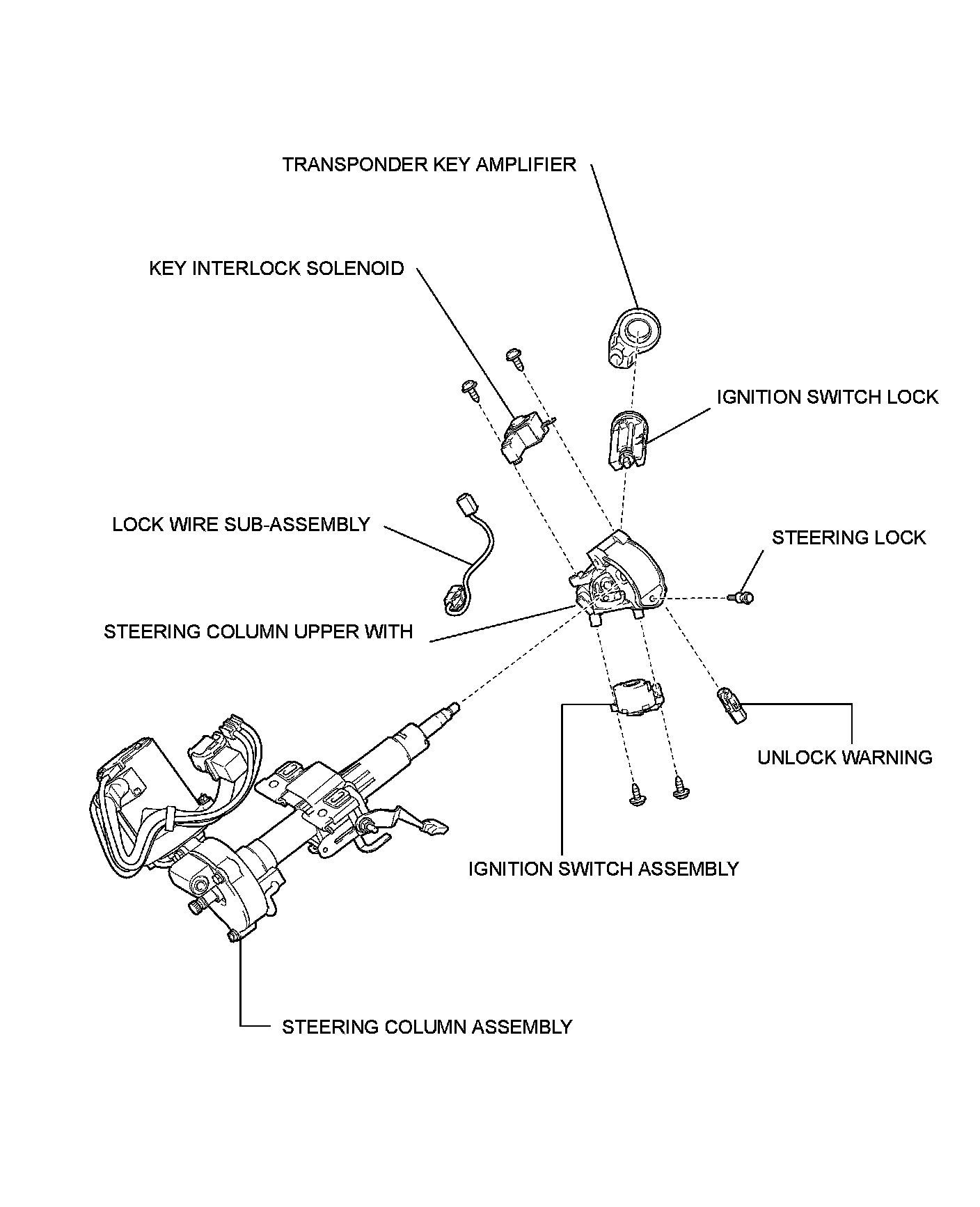 TRANSPONDER KEY AMPLIFIER

KEY INTERLOCK SOLENOID

IGNITION SWITCH LOCK

LOCK WIRE SUB-ASSEMBLY

STEERING LOCK

STEERING COLUMN UPPER WITH

UNLOCK WARNING

IGNITION SWITCH ASSEMBLY

STEERING COLUMN ASSEMBLY