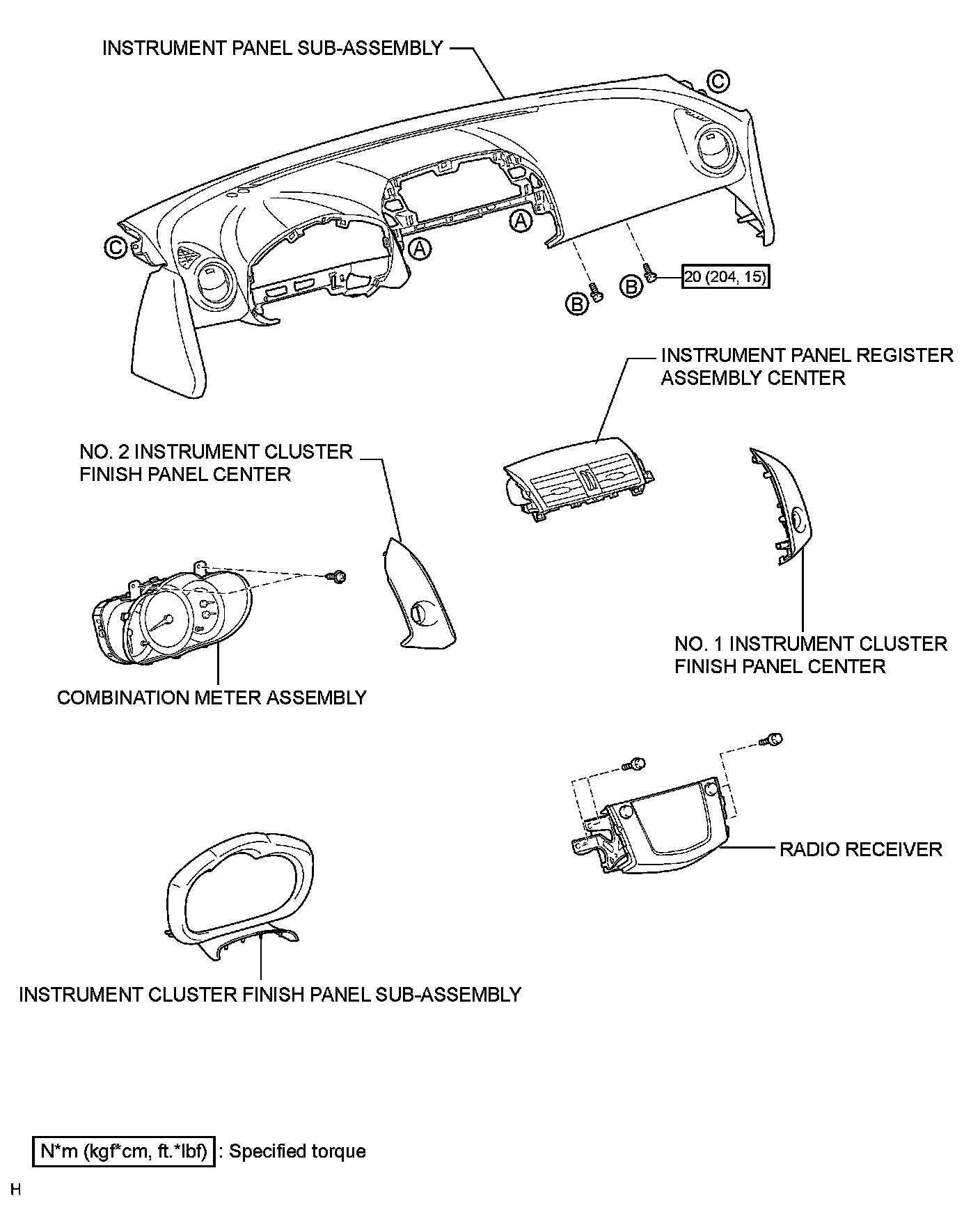 INSTRUMENT PANEL SUB-ASSEMBLY

C

C

A

A

B

B

20 (204, 15)

INSTRUMENT PANEL REGISTER ASSEMBLY CENTER

NO. 2 INSTRUMENT CLUSTER FINISH PANEL CENTER

NO. 1 INSTRUMENT CLUSTER FINISH PANEL CENTER

COMBINATION METER ASSEMBLY

RADIO RECEIVER

INSTRUMENT CLUSTER FINISH PANEL SUB-ASSEMBLY

N*m (kgf*cm, ft.*lbf) : Specified torque

H