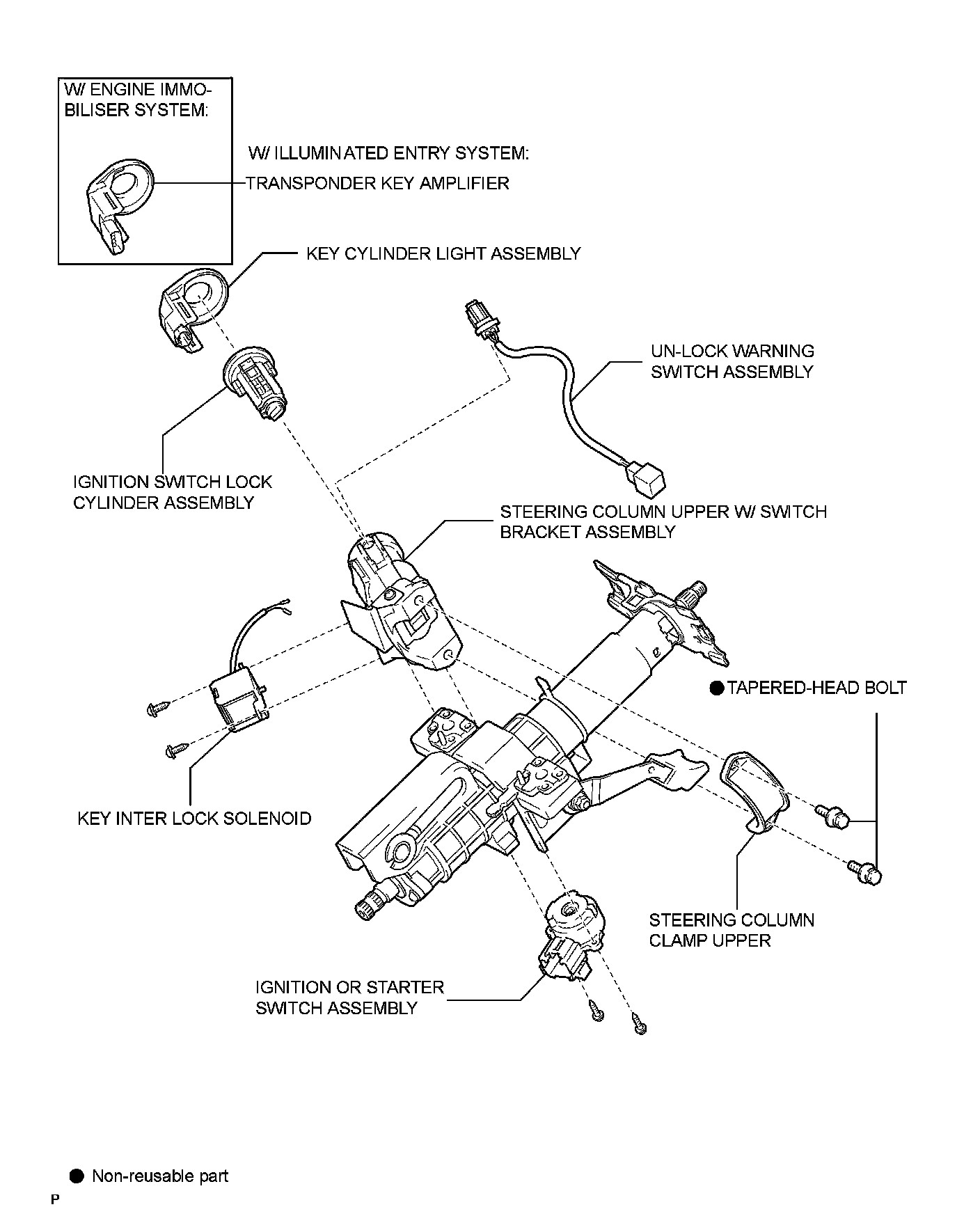 W/ ENGINE IMMOBILISER SYSTEM:

W/ ILLUMINATED ENTRY SYSTEM:

TRANSPONDER KEY AMPLIFIER

KEY CYLINDER LIGHT ASSEMBLY

UN-LOCK WARNING SWITCH ASSEMBLY

IGNITION SWITCH LOCK CYLINDER ASSEMBLY

STEERING COLUMN UPPER W/ SWITCH BRACKET ASSEMBLY

● TAPERED-HEAD BOLT

KEY INTER LOCK SOLENOID

STEERING COLUMN CLAMP UPPER

IGNITION OR STARTER SWITCH ASSEMBLY

● Non-reusable part

P