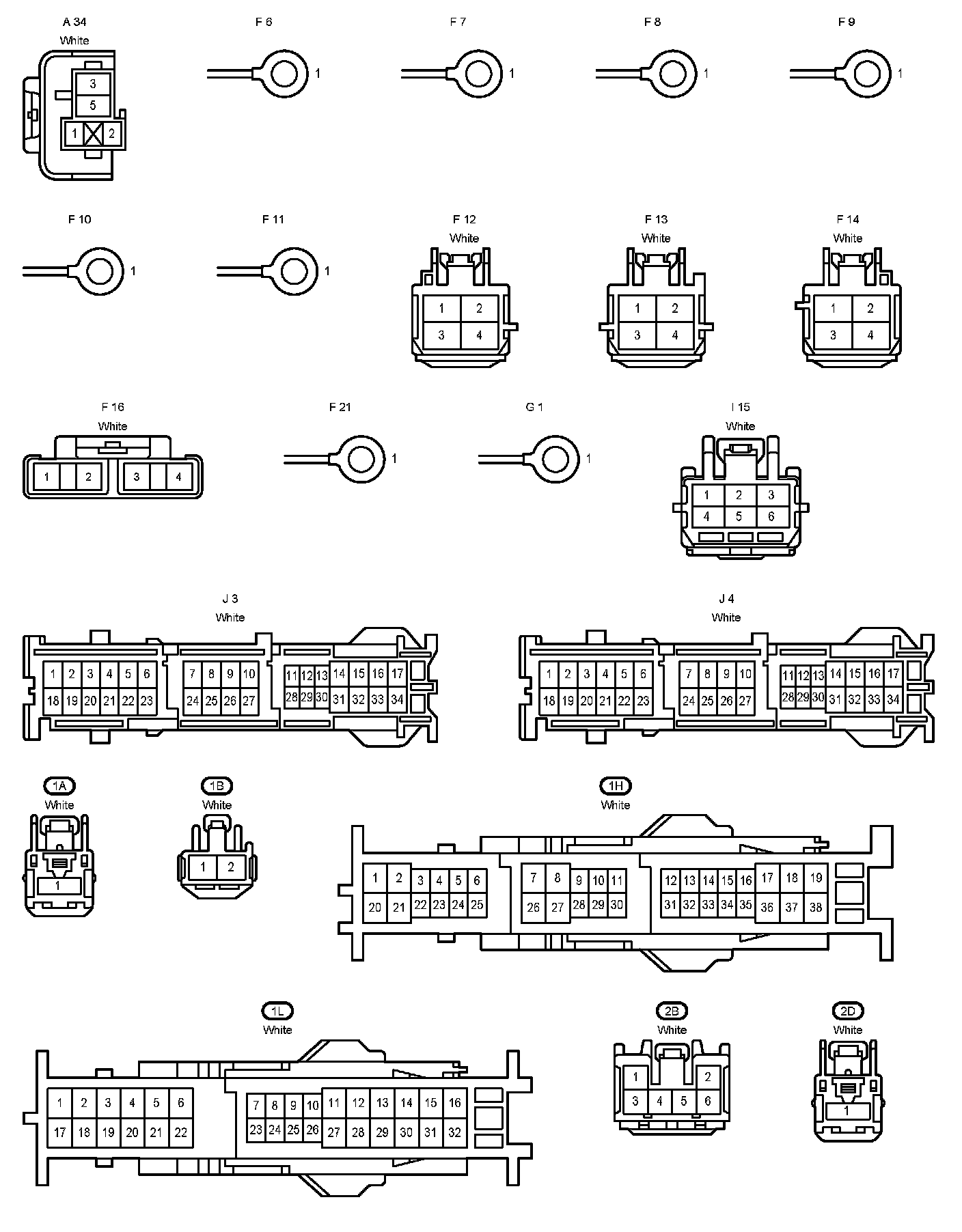 A 34
White
3
5
1
2

F 6
1

F 7
1

F 8
1

F 9
1

F 10
1

F 11
1

F 12
White
1 2
3 4

F 13
White
1 2
3 4

F 14
White
1 2
3 4

F 16
White
1 2 3 4

F 21
1

G 1
1

I 15
White
1 2 3
4 5 6

J 3
White
1 2 3 4 5 6 7 8 9 10 11 12 13 14 15 16 17
18 19 20 21 22 23 24 25 26 27 28 29 30 31 32 33 34

J 4
White
1 2 3 4 5 6 7 8 9 10 11 12 13 14 15 16 17
18 19 20 21 22 23 24 25 26 27 28 29 30 31 32 33 34

1A
White
1

1B
White
1 2

1H
White
1 2 3 4 5 6 7 8 9 10 11 12 13 14 15 16 17 18 19
20 21 22 23 24 25 26 27 28 29 30 31 32 33 34 35 36 37 38

1L
White
1 2 3 4 5 6 7 8 9 10 11 12 13 14 15 16
17 18 19 20 21 22 23 24 25 26 27 28 29 30 31 32

2B
White
1 2
3 4 5 6

2D
White
1