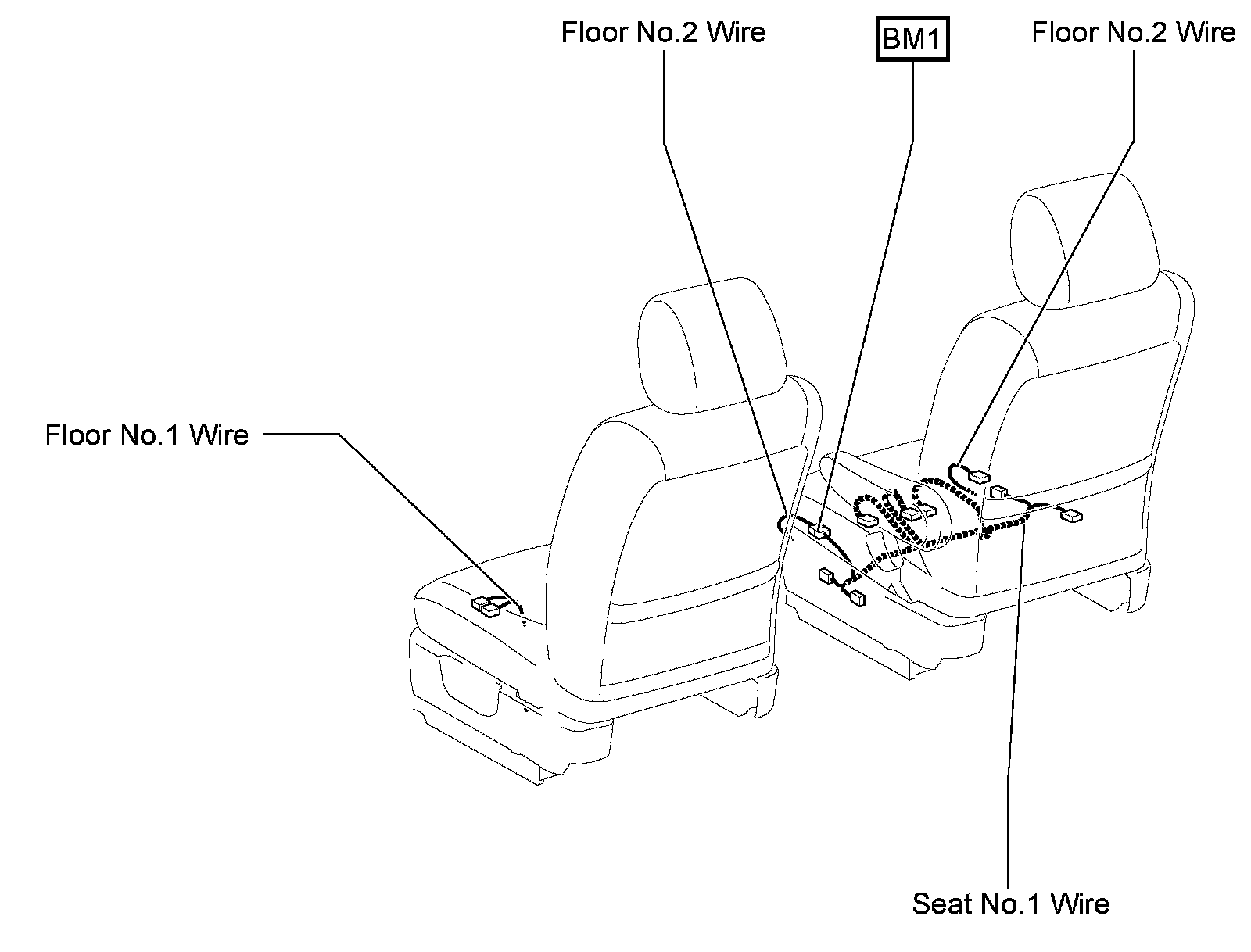 Floor No.2 Wire

BM1

Floor No.2 Wire

Floor No.1 Wire

Seat No.1 Wire