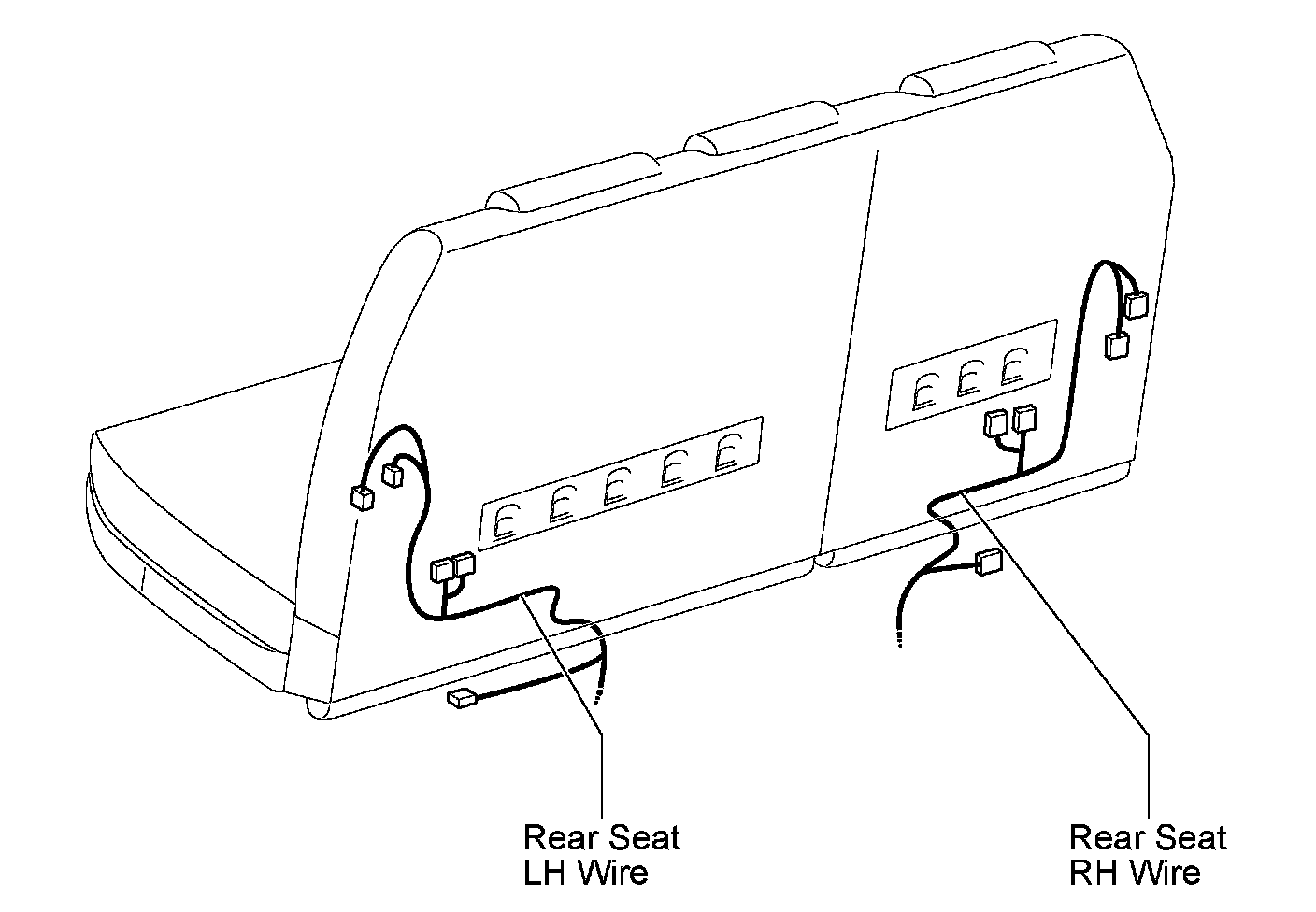 Rear Seat
LH Wire

Rear Seat
RH Wire