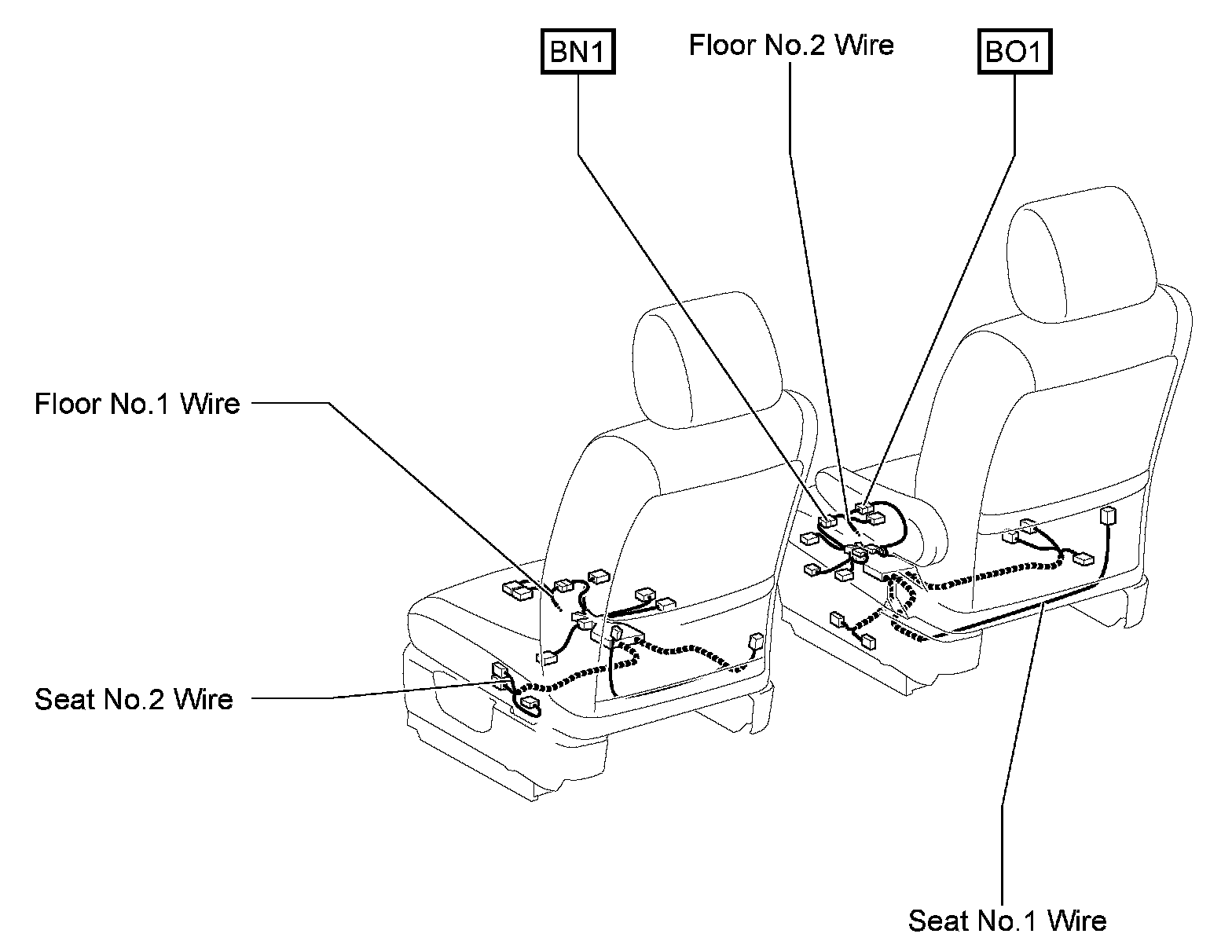 BN1
Floor No.2 Wire
BO1
Floor No.1 Wire
Seat No.2 Wire
Seat No.1 Wire