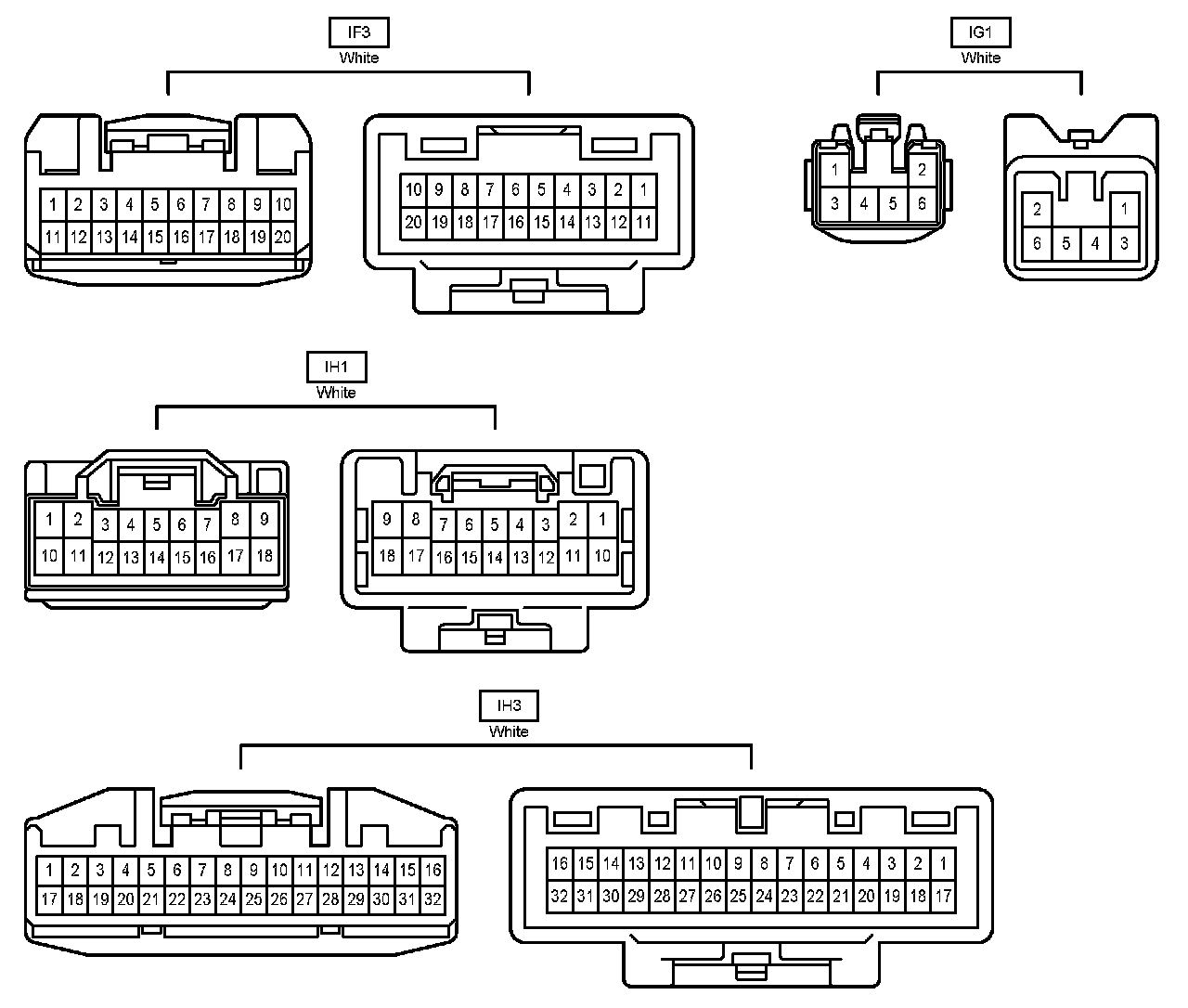 IF3
White

1 2 3 4 5 6 7 8 9 10
11 12 13 14 15 16 17 18 19 20

10 9 8 7 6 5 4 3 2 1
20 19 18 17 16 15 14 13 12 11

IG1
White

1 2
3 4 5 6

2 1
6 5 4 3

IH1
White

1 2 3 4 5 6 7 8 9
10 11 12 13 14 15 16 17 18

9 8 7 6 5 4 3 2 1
18 17 16 15 14 13 12 11 10

IH3
White

1 2 3 4 5 6 7 8 9 10 11 12 13 14 15 16
17 18 19 20 21 22 23 24 25 26 27 28 29 30 31 32

16 15 14 13 12 11 10 9 8 7 6 5 4 3 2 1
32 31 30 29 28 27 26 25 24 23 22 21 20 19 18 17